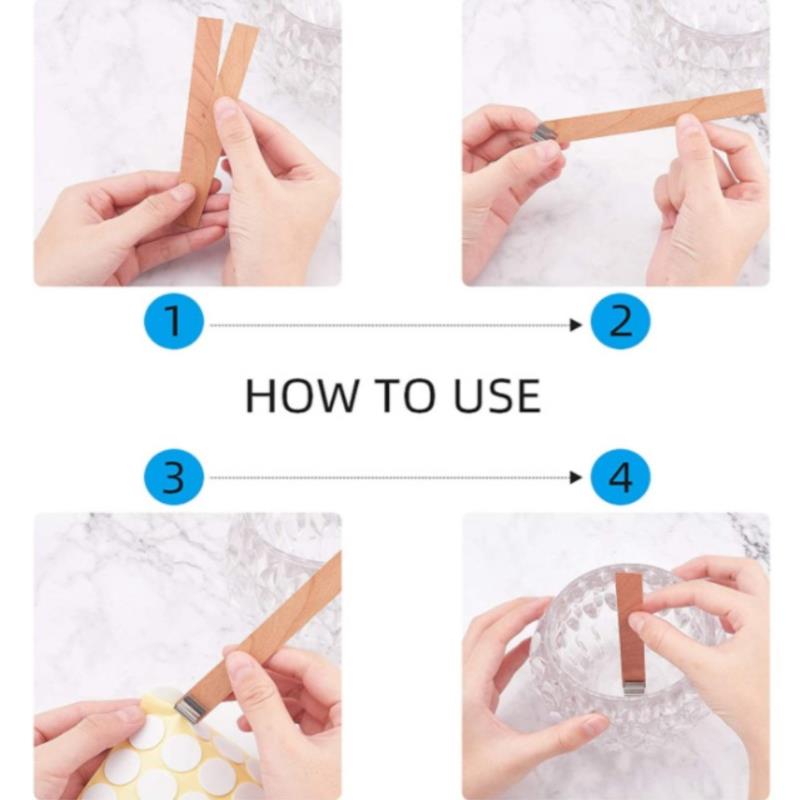 1

2

HOW TO USE

3

4