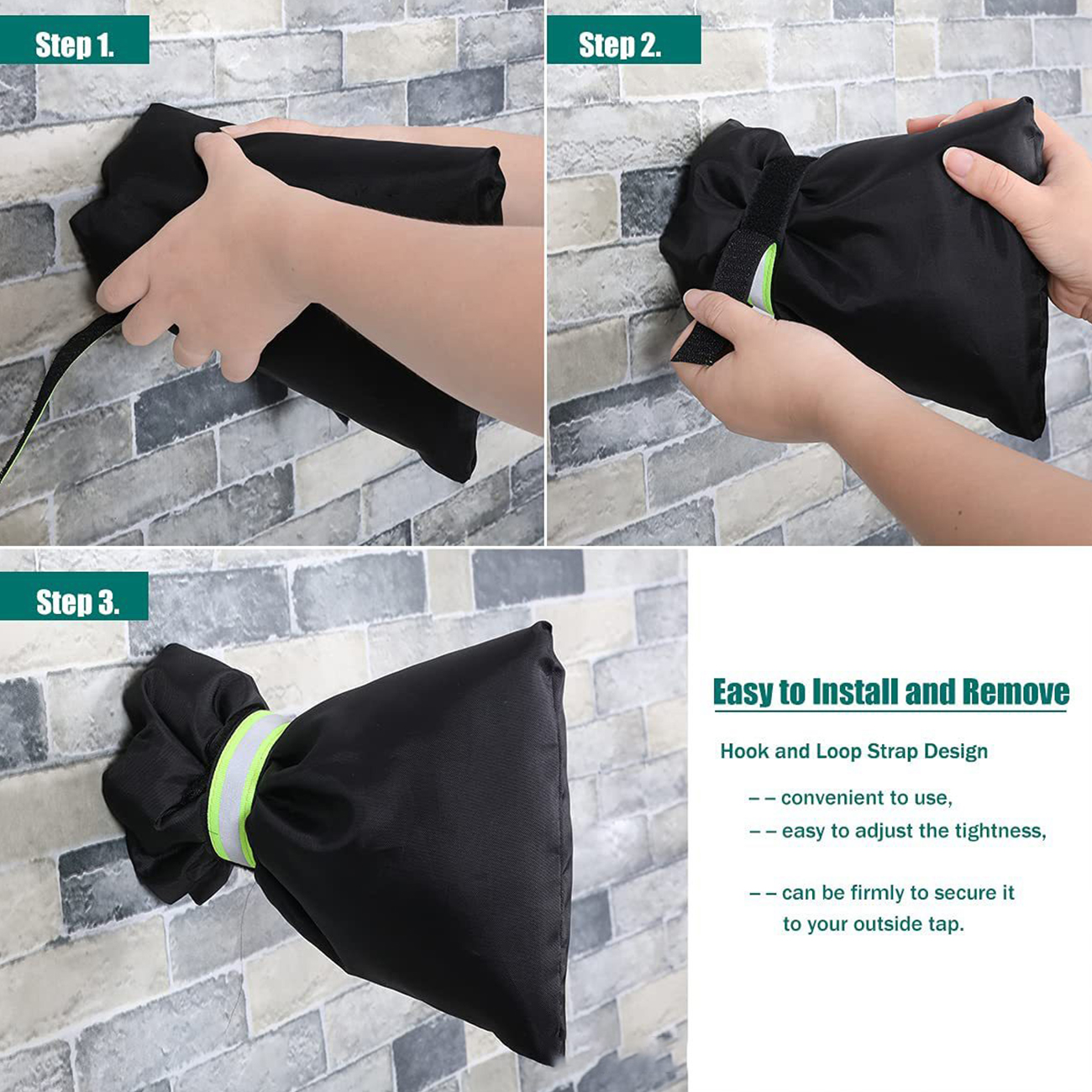 Step 1.

Step 2.

Step 3.

Easy to Install and Remove

Hook and Loop Strap Design

– – convenient to use,

– – easy to adjust the tightness,

– – can be firmly to secure it to your outside tap.