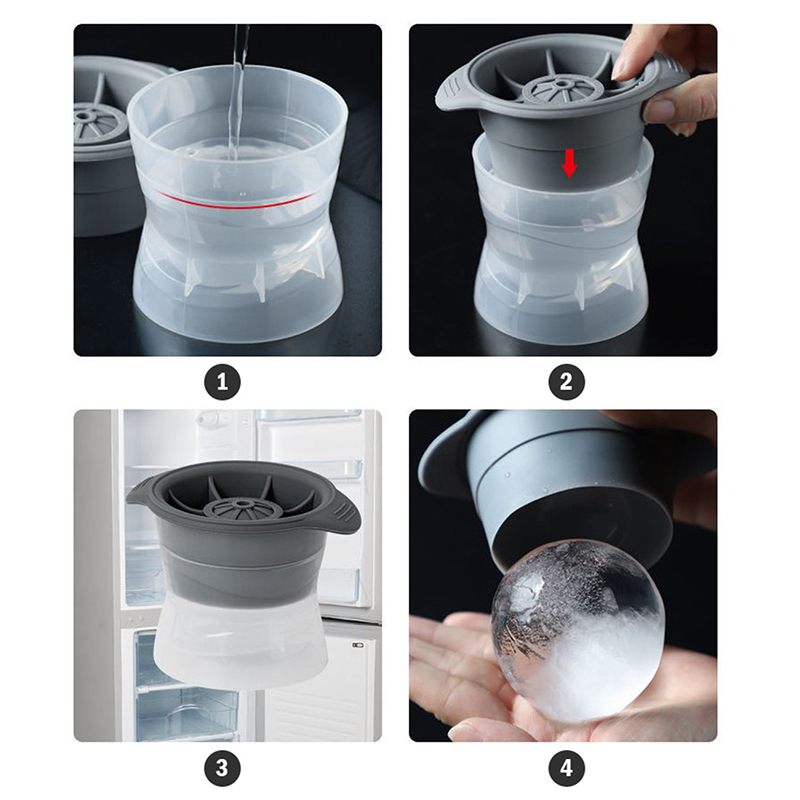 1

2

3

4