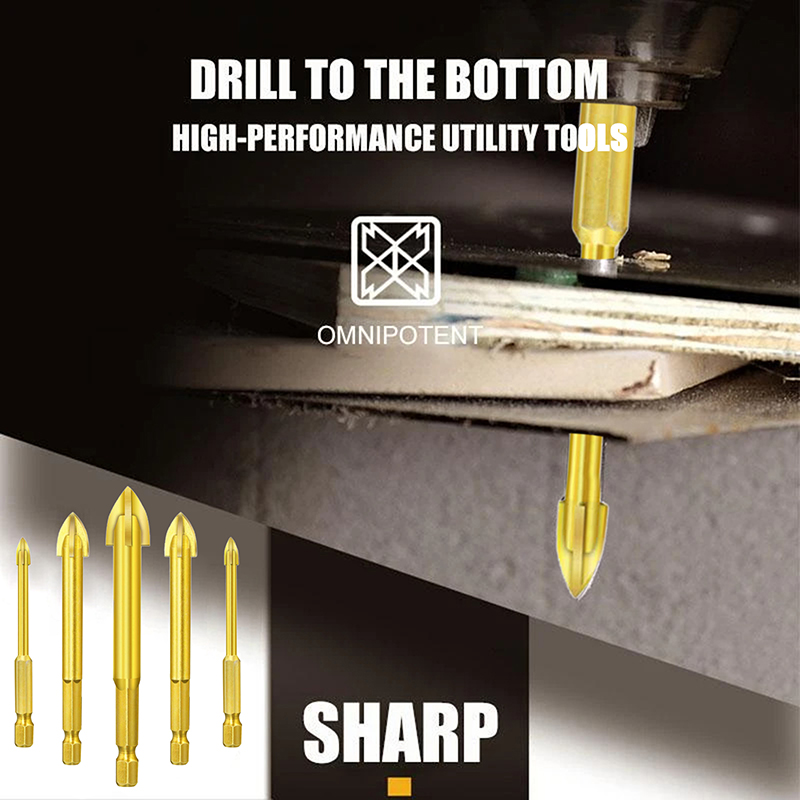 DRILL TO THE BOTTOM
HIGH-PERFORMANCE UTILITY TOOLS

OMNIPOTENT

SHARP