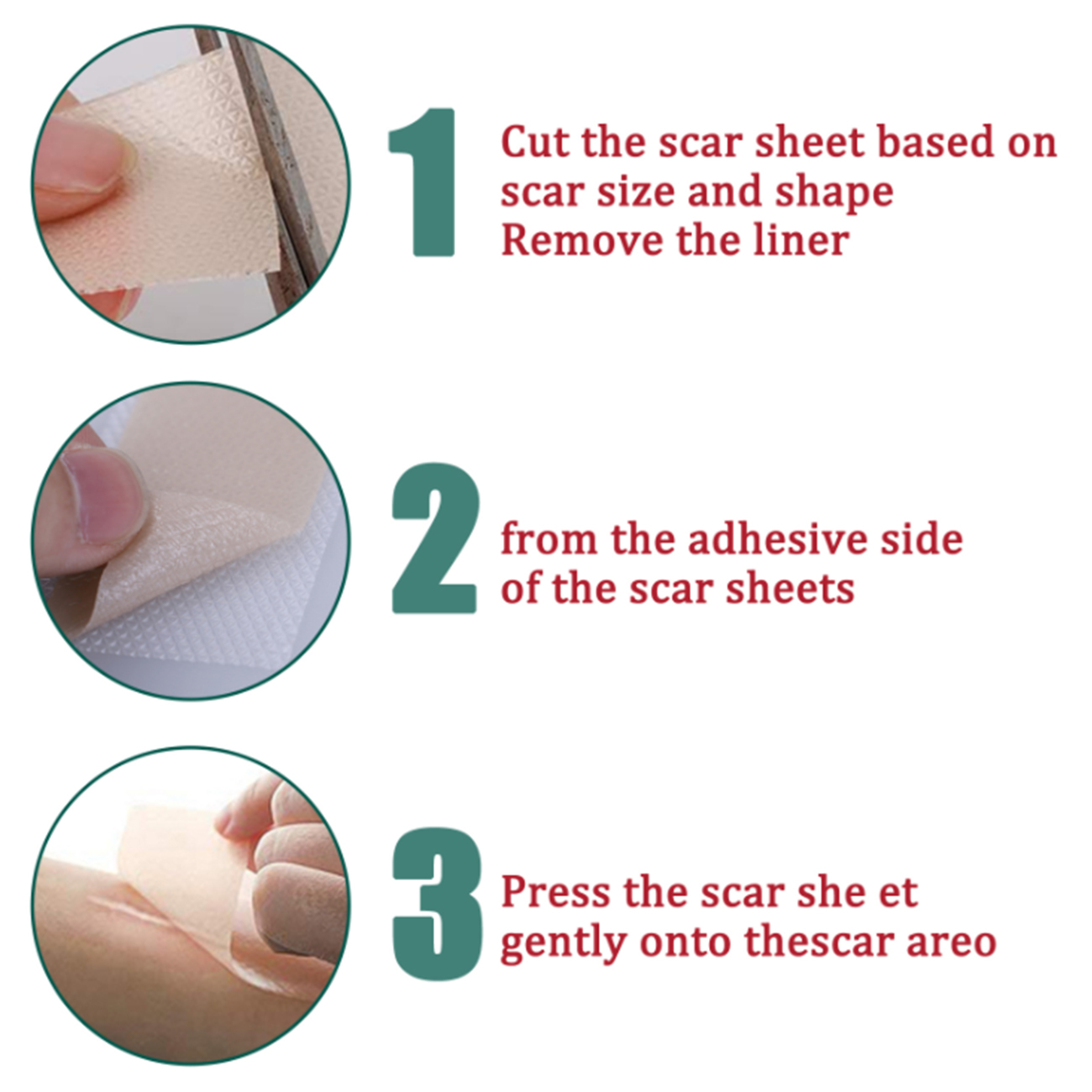 1

Cut the scar sheet based on scar size and shape
Remove the liner

2

from the adhesive side of the scar sheets

3

Press the scar she et gently onto thescar areo