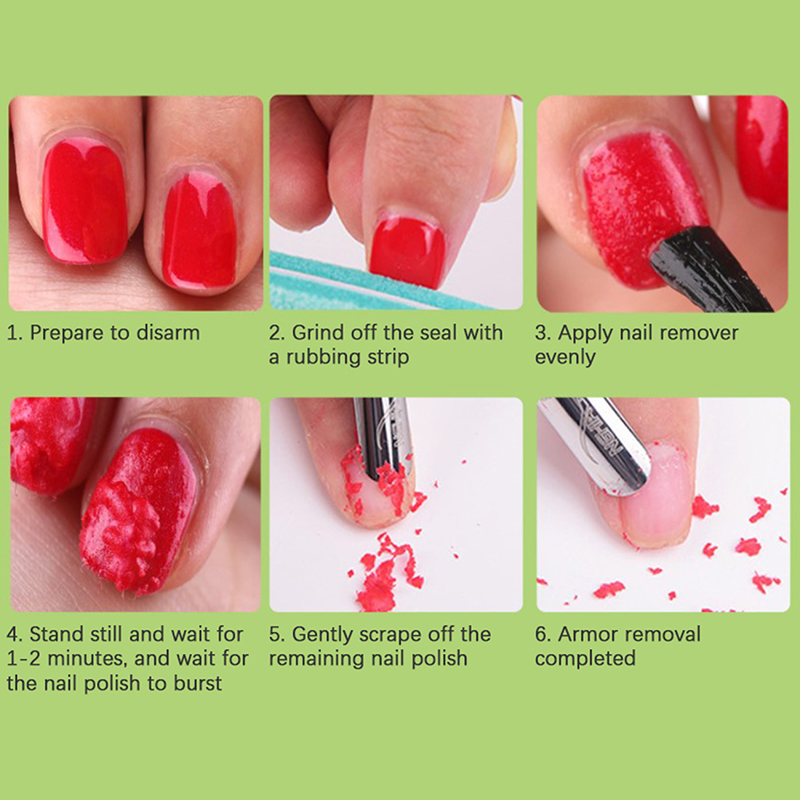 1. Prepare to disarm

2. Grind off the seal with a rubbing strip

3. Apply nail remover evenly

4. Stand still and wait for 1-2 minutes, and wait for the nail polish to burst

5. Gently scrape off the remaining nail polish

6. Armor removal completed