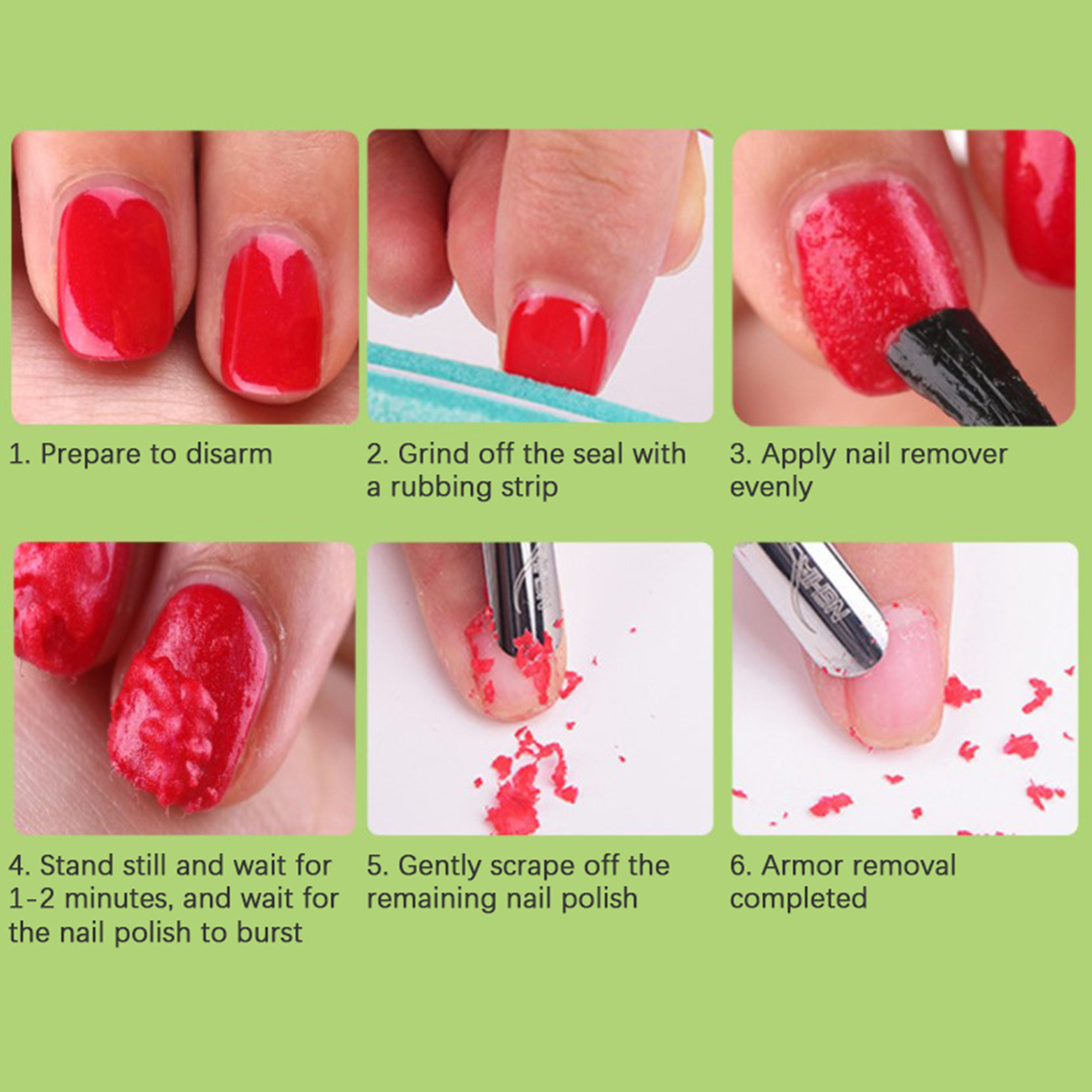 1. Prepare to disarm

2. Grind off the seal with a rubbing strip

3. Apply nail remover evenly

4. Stand still and wait for 1-2 minutes, and wait for the nail polish to burst

5. Gently scrape off the remaining nail polish

6. Armor removal completed