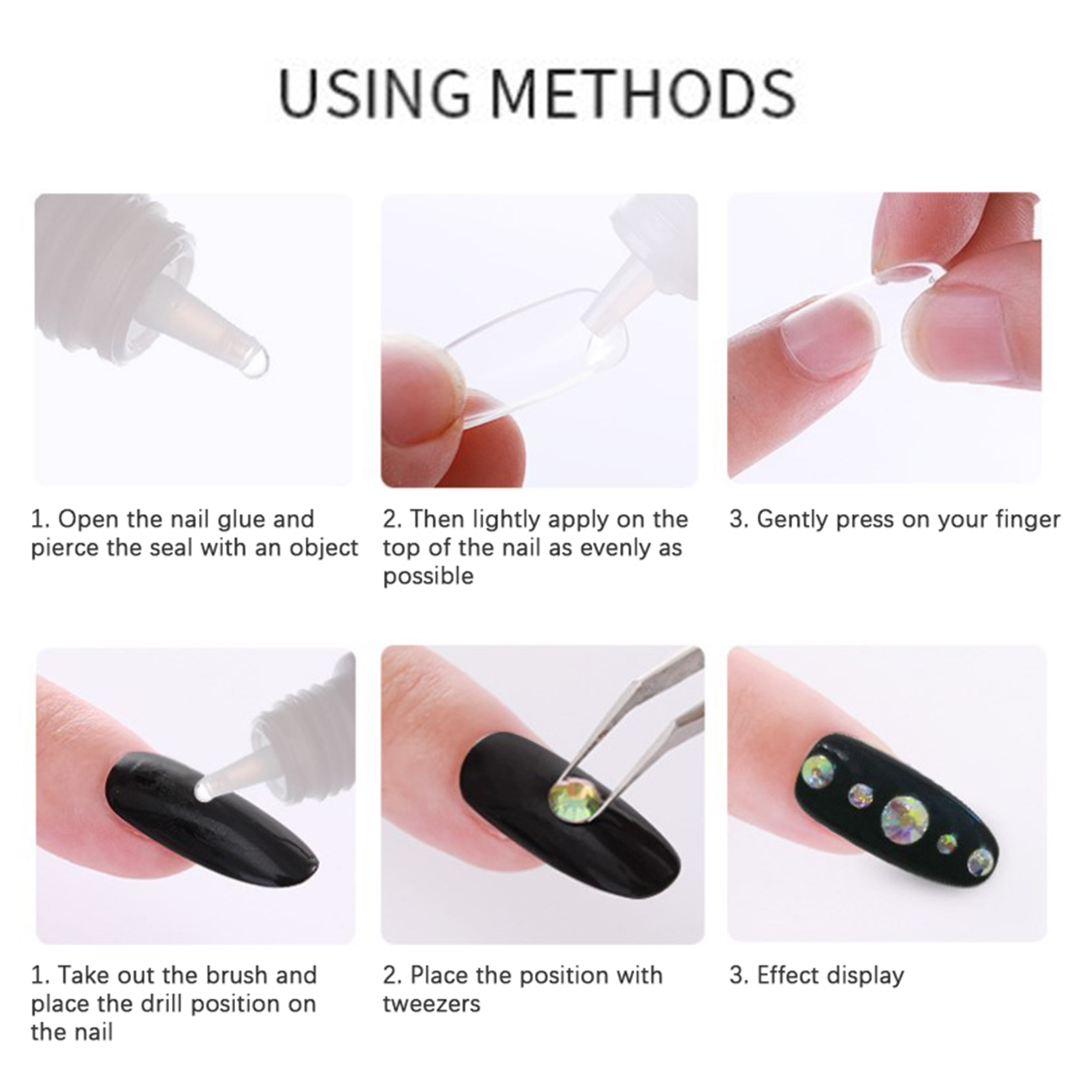 USING METHODS

1. Open the nail glue and pierce the seal with an object

2. Then lightly apply on the top of the nail as evenly as possible

3. Gently press on your finger

1. Take out the brush and place the drill position on the nail

2. Place the position with tweezers

3. Effect display