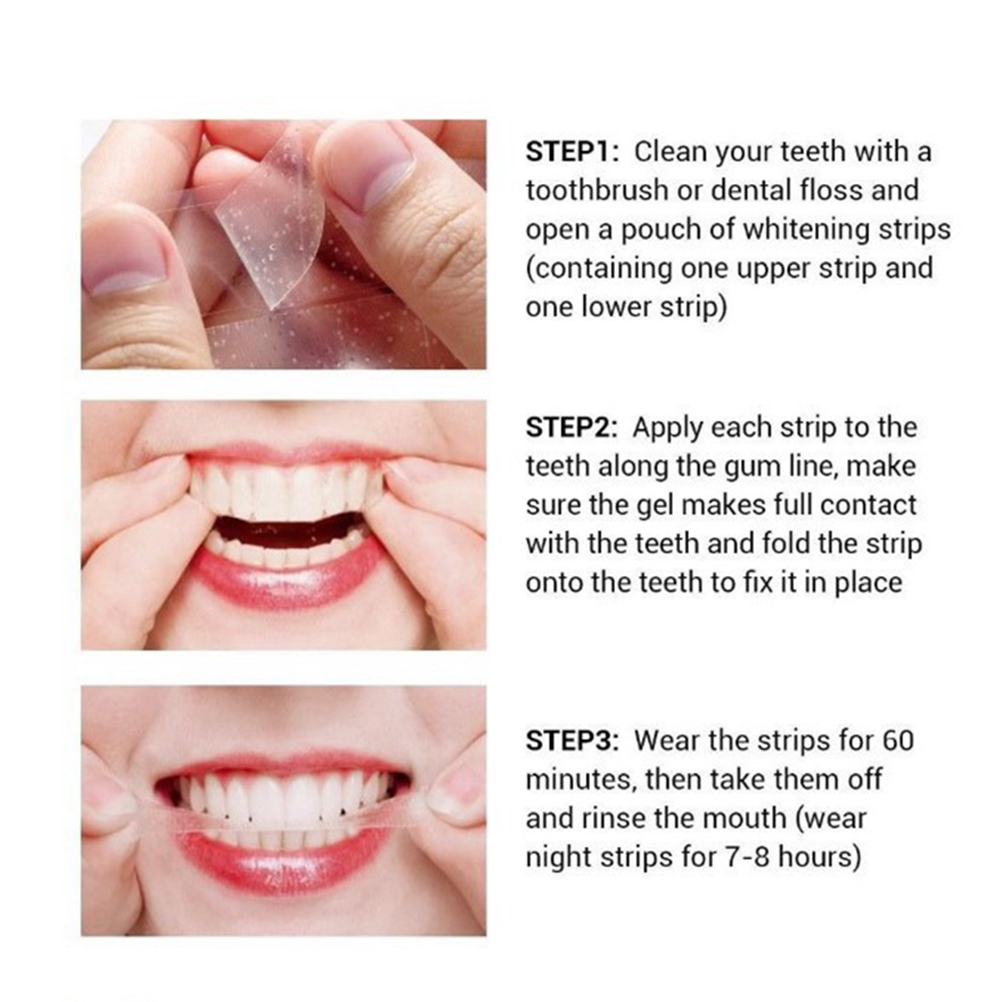 STEP1: Clean your teeth with a toothbrush or dental floss and open a pouch of whitening strips (containing one upper strip and one lower strip)

STEP2: Apply each strip to the teeth along the gum line, make sure the gel makes full contact with the teeth and fold the strip onto the teeth to fix it in place

STEP3: Wear the strips for 60 minutes, then take them off and rinse the mouth (wear night strips for 7-8 hours)