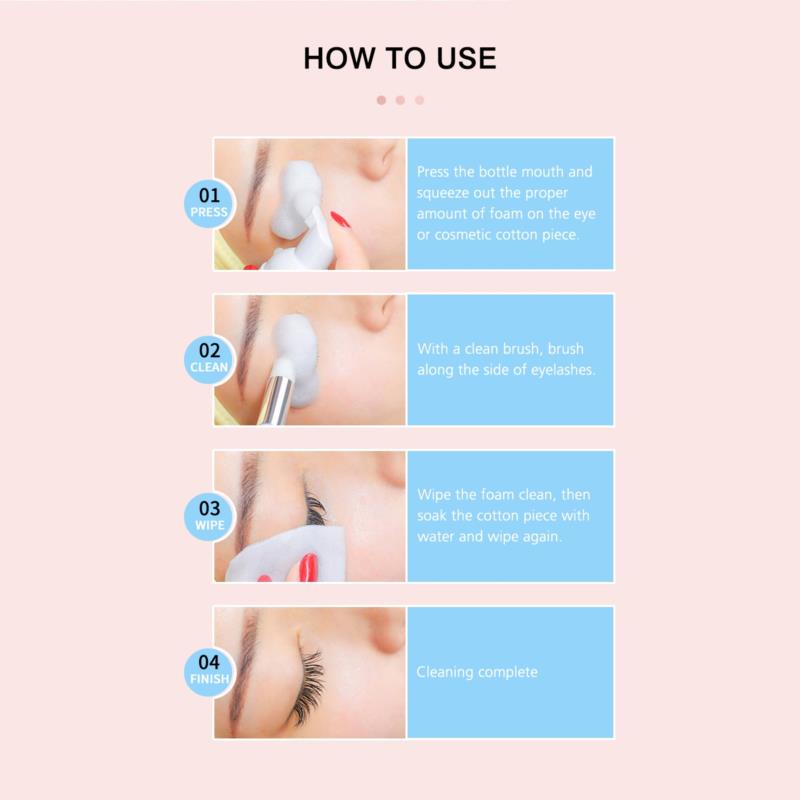 HOW TO USE

01
PRESS

Press the bottle mouth and squeeze out the proper amount of foam on the eye or cosmetic cotton piece.

02
CLEAN

With a clean brush, brush along the side of eyelashes.

03
WIPE

Wipe the foam clean, then soak the cotton piece with water and wipe again.

04
FINISH

Cleaning complete