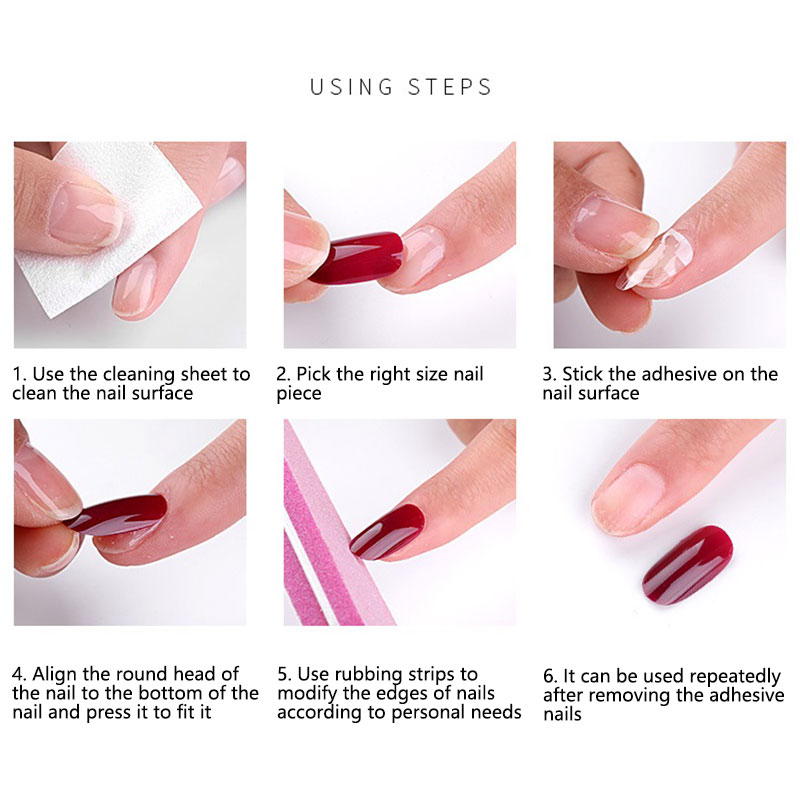 USING STEPS

1. Use the cleaning sheet to clean the nail surface

2. Pick the right size nail piece

3. Stick the adhesive on the nail surface

4. Align the round head of the nail to the bottom of the nail and press it to fit it

5. Use rubbing strips to modify the edges of nails according to personal needs

6. It can be used repeatedly after removing the adhesive nails