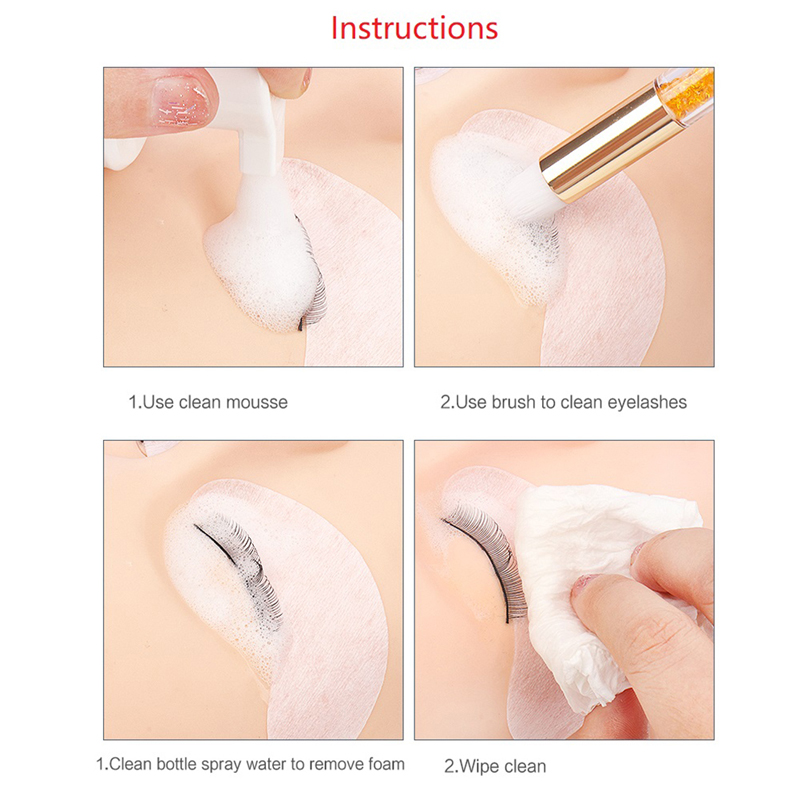 Instructions

1.Use clean mousse

2.Use brush to clean eyelashes

1.Clean bottle spray water to remove foam

2.Wipe clean