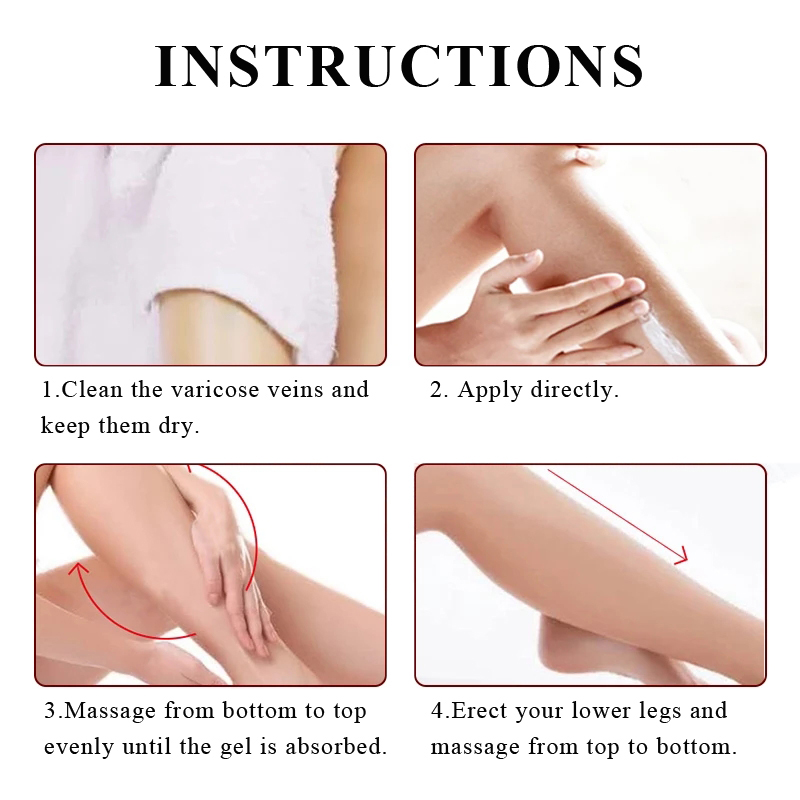 INSTRUCTIONS

1.Clean the varicose veins and keep them dry.

2. Apply directly.

3.Massage from bottom to top evenly until the gel is absorbed.

4.Erect your lower legs and massage from top to bottom.