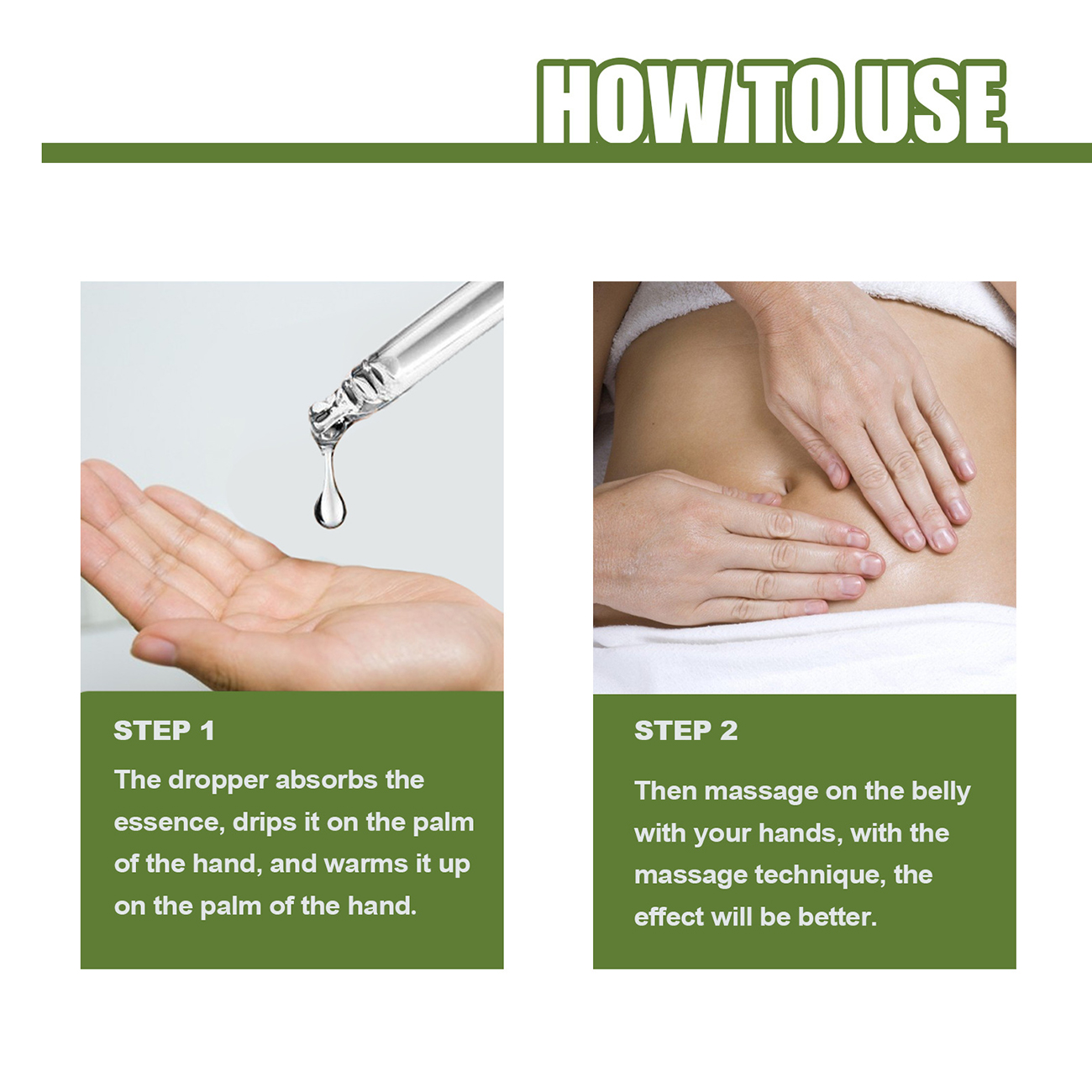 HOW TO USE

STEP 1
The dropper absorbs the essence, drips it on the palm of the hand, and warms it up on the palm of the hand.

STEP 2
Then massage on the belly with your hands, with the massage technique, the effect will be better.