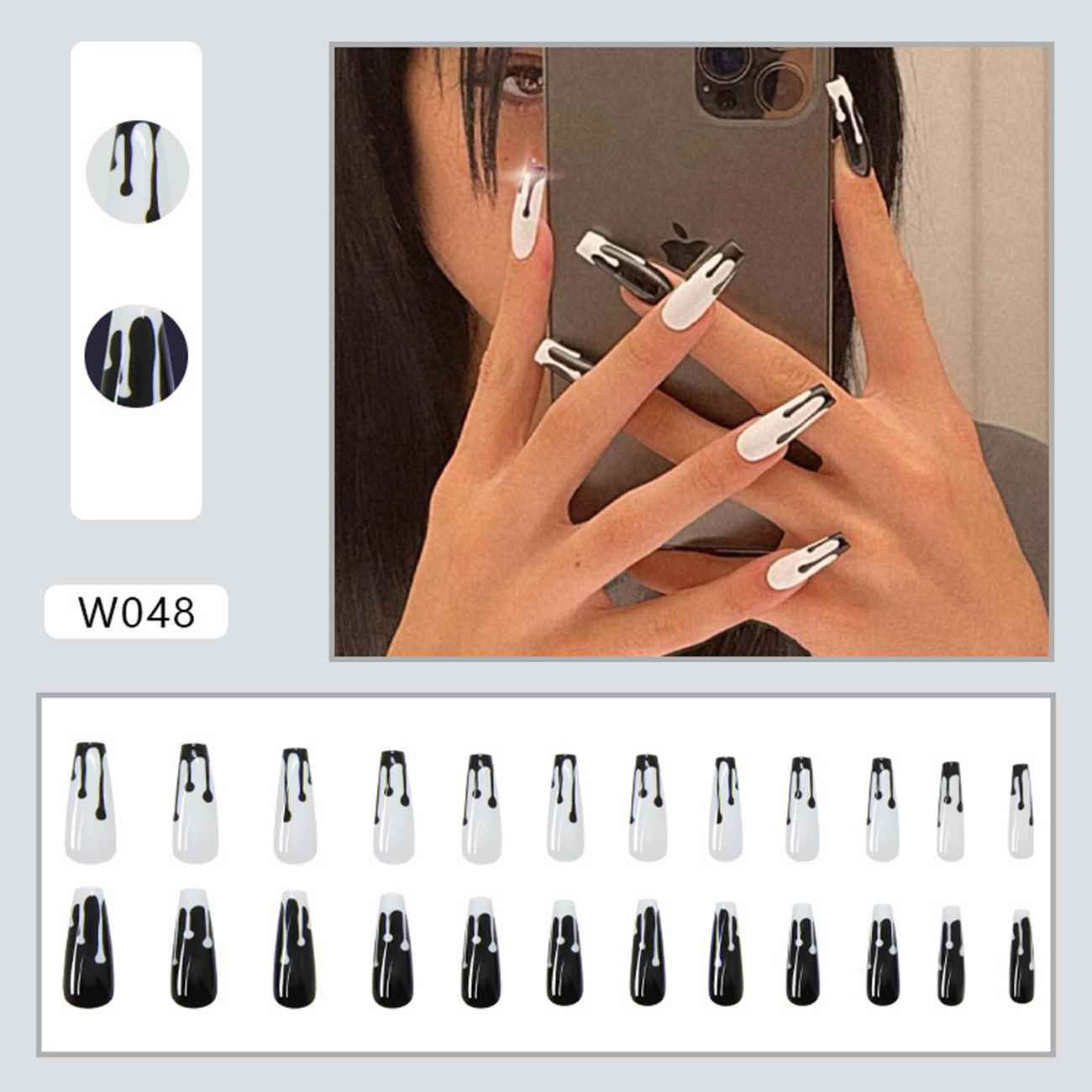 W048