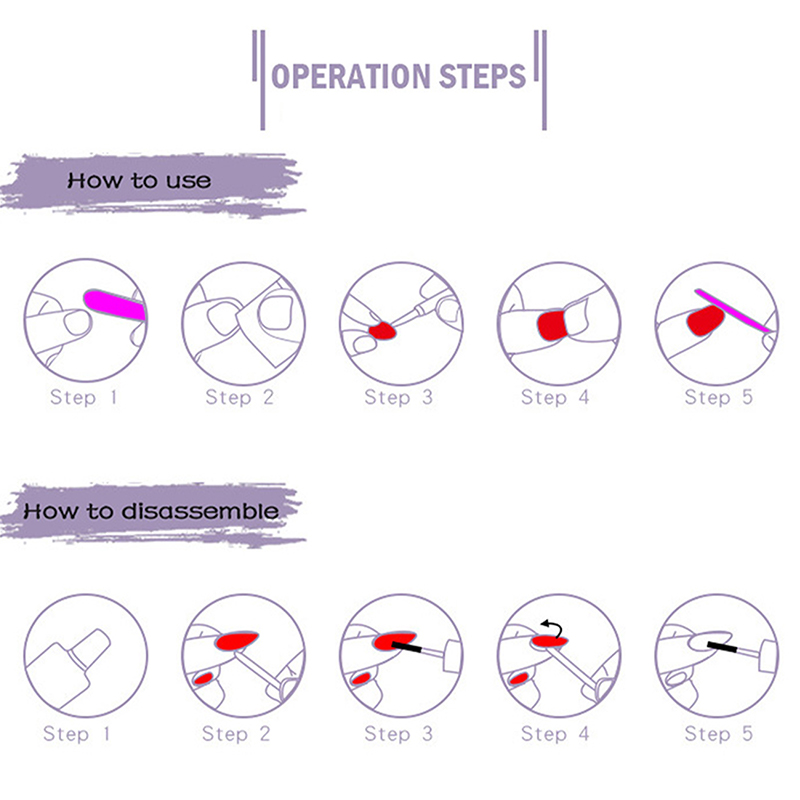 OPERATION STEPS

How to use

Step 1 Step 2 Step 3 Step 4 Step 5

How to disassemble

Step 1 Step 2 Step 3 Step 4 Step 5