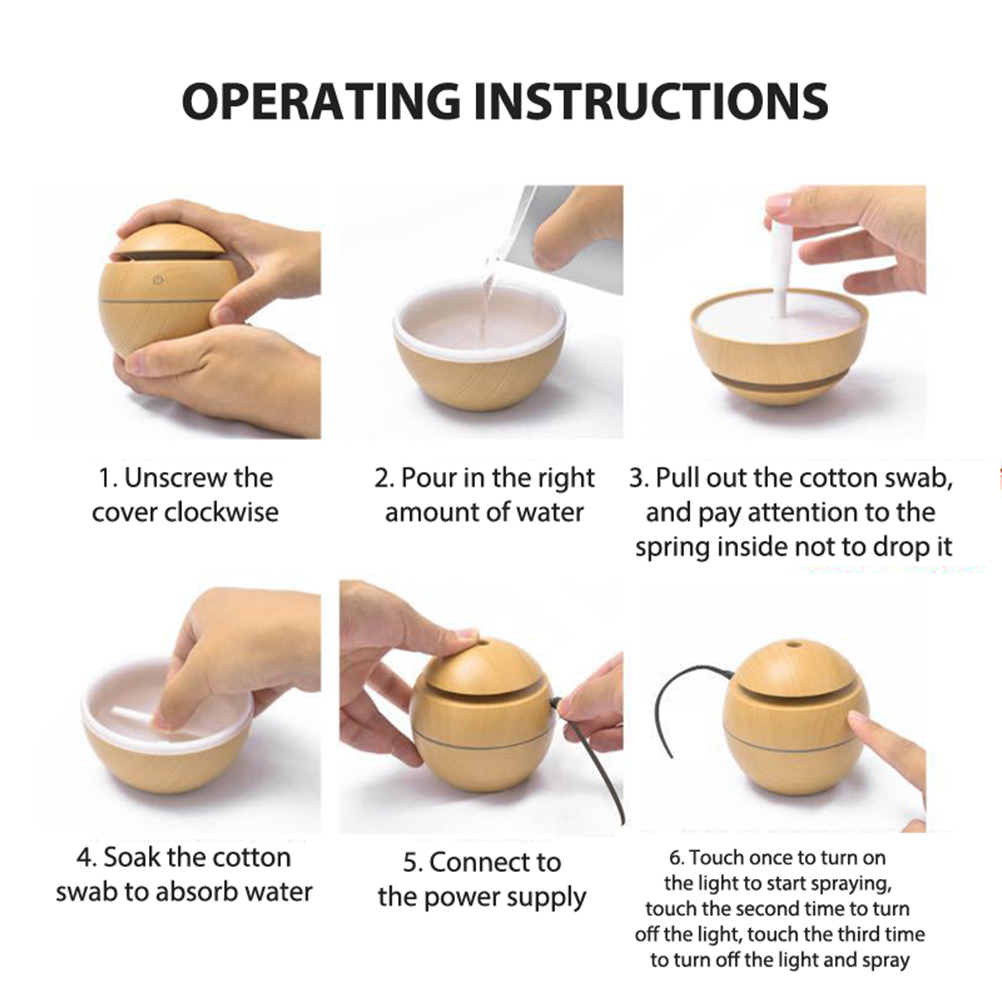 OPERATING INSTRUCTIONS

1. Unscrew the cover clockwise

2. Pour in the right amount of water

3. Pull out the cotton swab, and pay attention to the spring inside not to drop it

4. Soak the cotton swab to absorb water

5. Connect to the power supply

6. Touch once to turn on the light to start spraying, touch the second time to turn off the light, touch the third time to turn off the light and spray