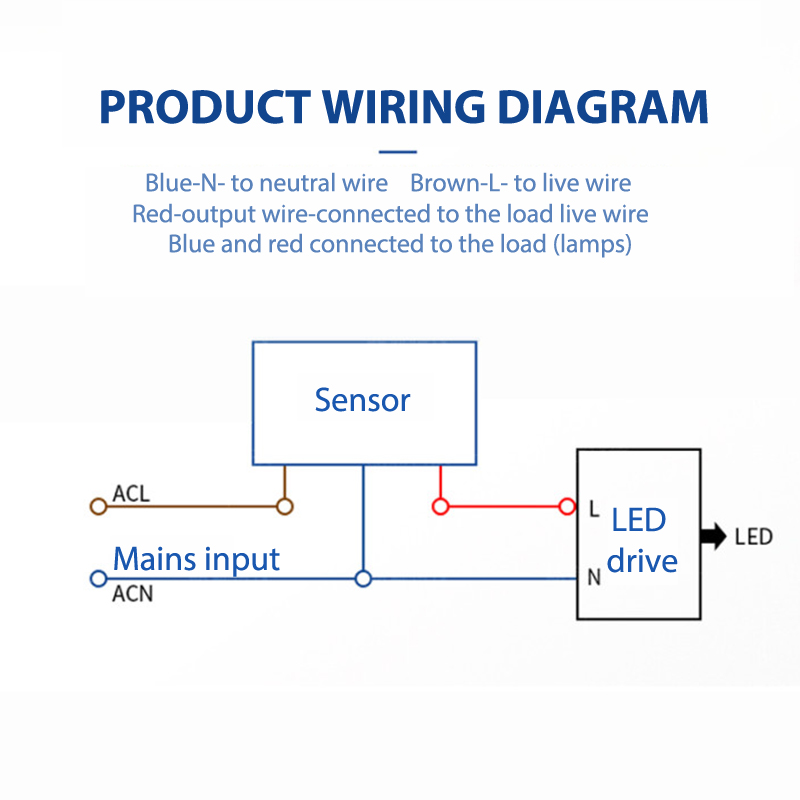 PRODUCT WIRING DIAGRAM

Blue-N- to neutral wire Brown-L- to live wire
Red-output wire-connected to the load live wire
Blue and red connected to the load (lamps)

Sensor

ACL

Mains input

ACN

L

N

LED drive

LED