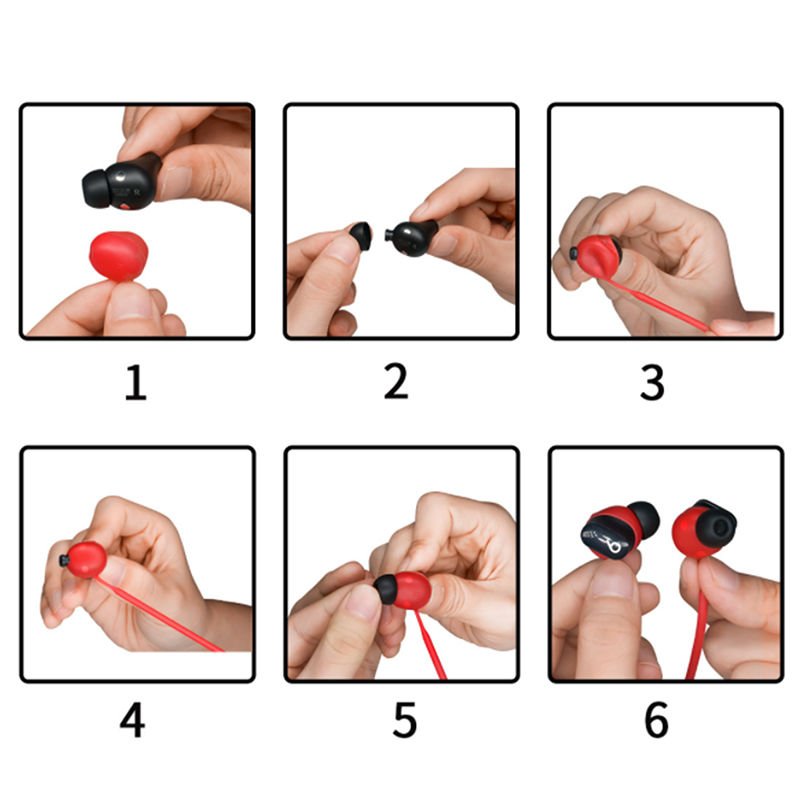 1

2

3

4

5

6