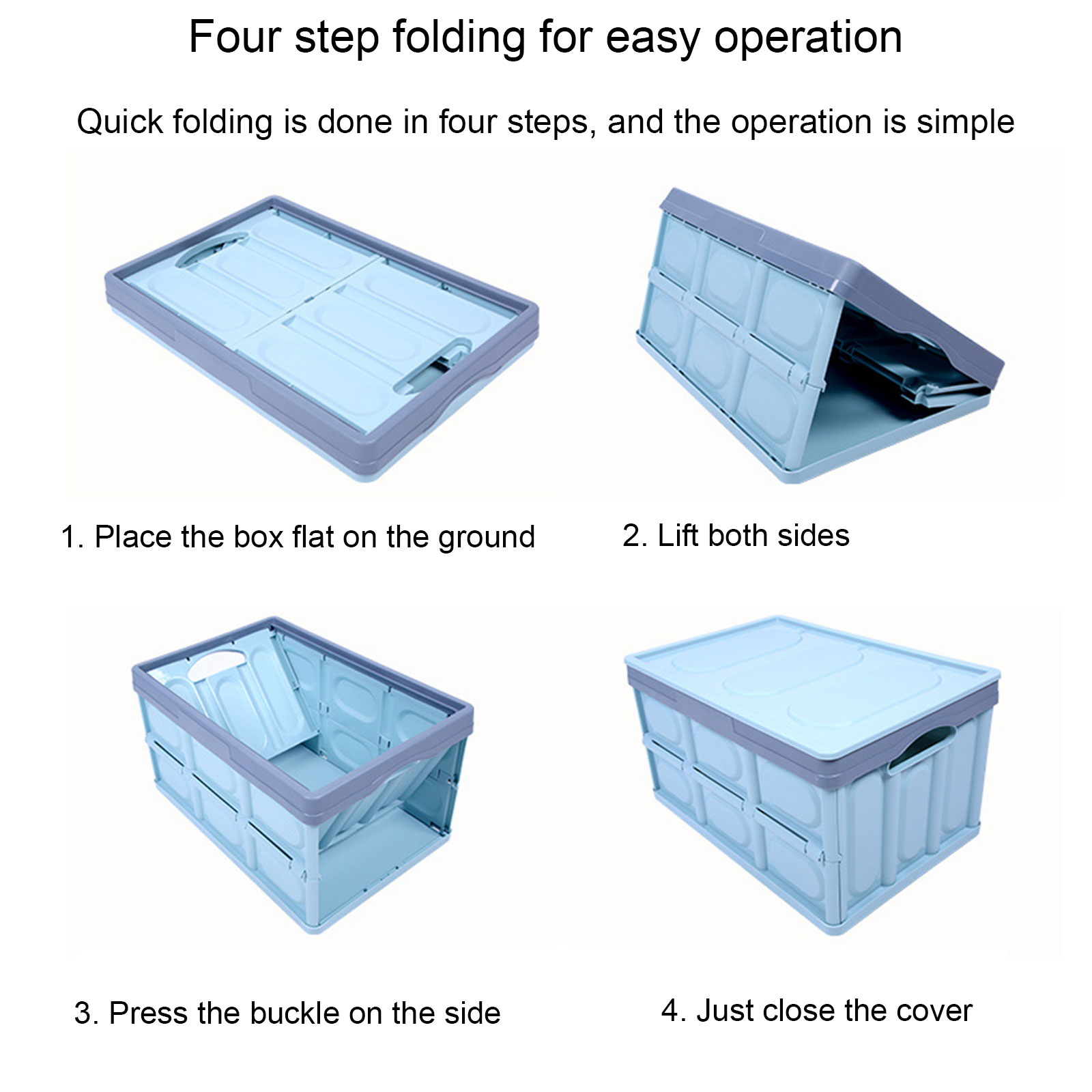 Four step folding for easy operation

Quick folding is done in four steps, and the operation is simple

1. Place the box flat on the ground

2. Lift both sides

3. Press the buckle on the side

4. Just close the cover