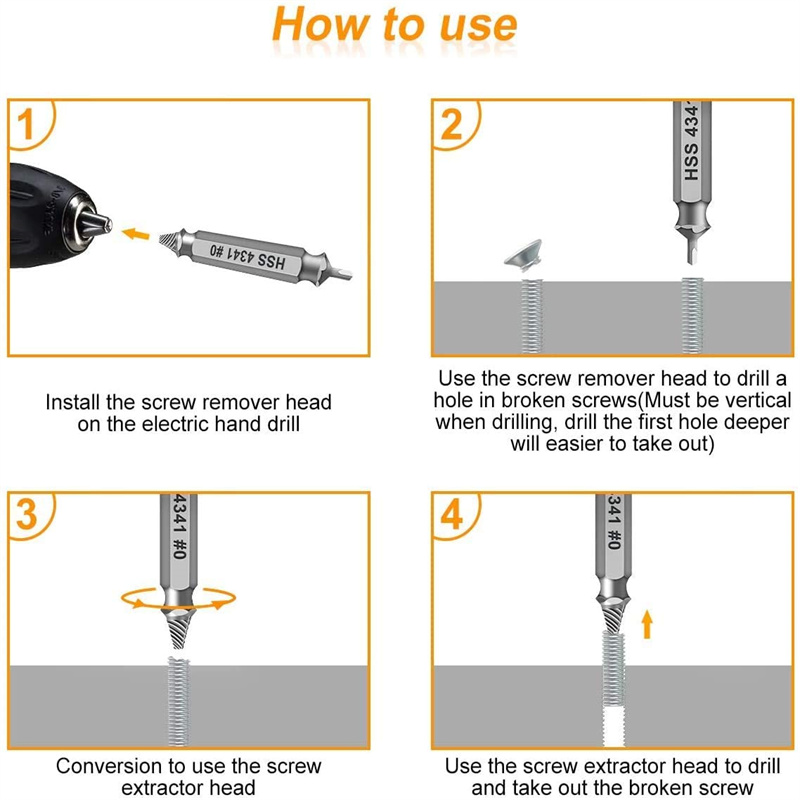 How to use

1

HSS 4341 #0

Install the screw remover head on the electric hand drill

2

HSS 434

Use the screw remover head to drill a hole in broken screws(Must be vertical when drilling, drill the first hole deeper will easier to take out)

3

4341 #0

Conversion to use the screw extractor head

4

341 #0

Use the screw extractor head to drill and take out the broken screw