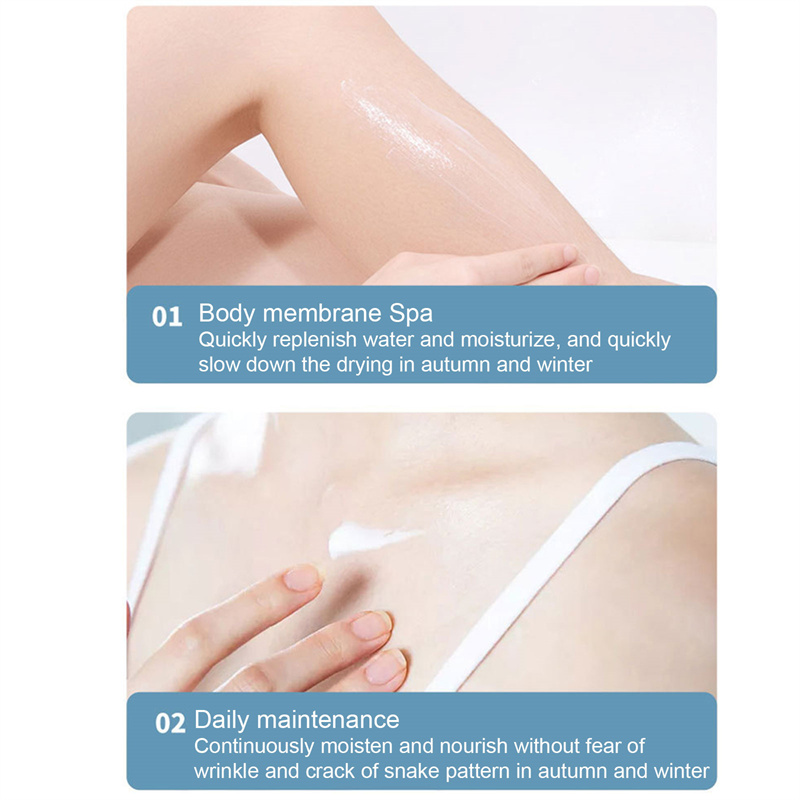 01 Body membrane Spa
Quickly replenish water and moisturize, and quickly slow down the drying in autumn and winter

02 Daily maintenance
Continuously moisten and nourish without fear of wrinkle and crack of snake pattern in autumn and winter