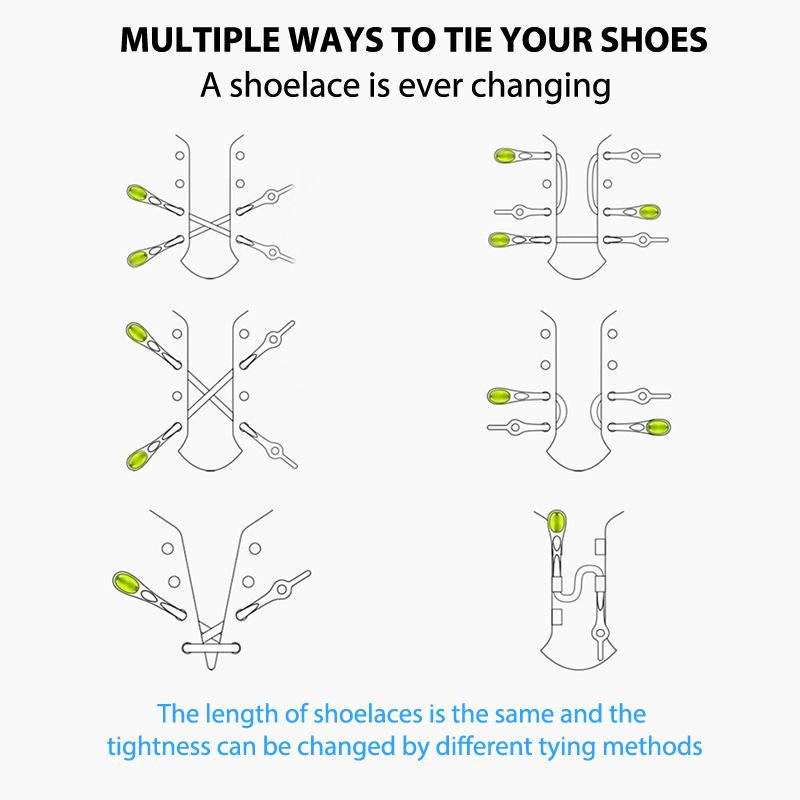 MULTIPLE WAYS TO TIE YOUR SHOES
A shoelace is ever changing

The length of shoelaces is the same and the tightness can be changed by different tying methods