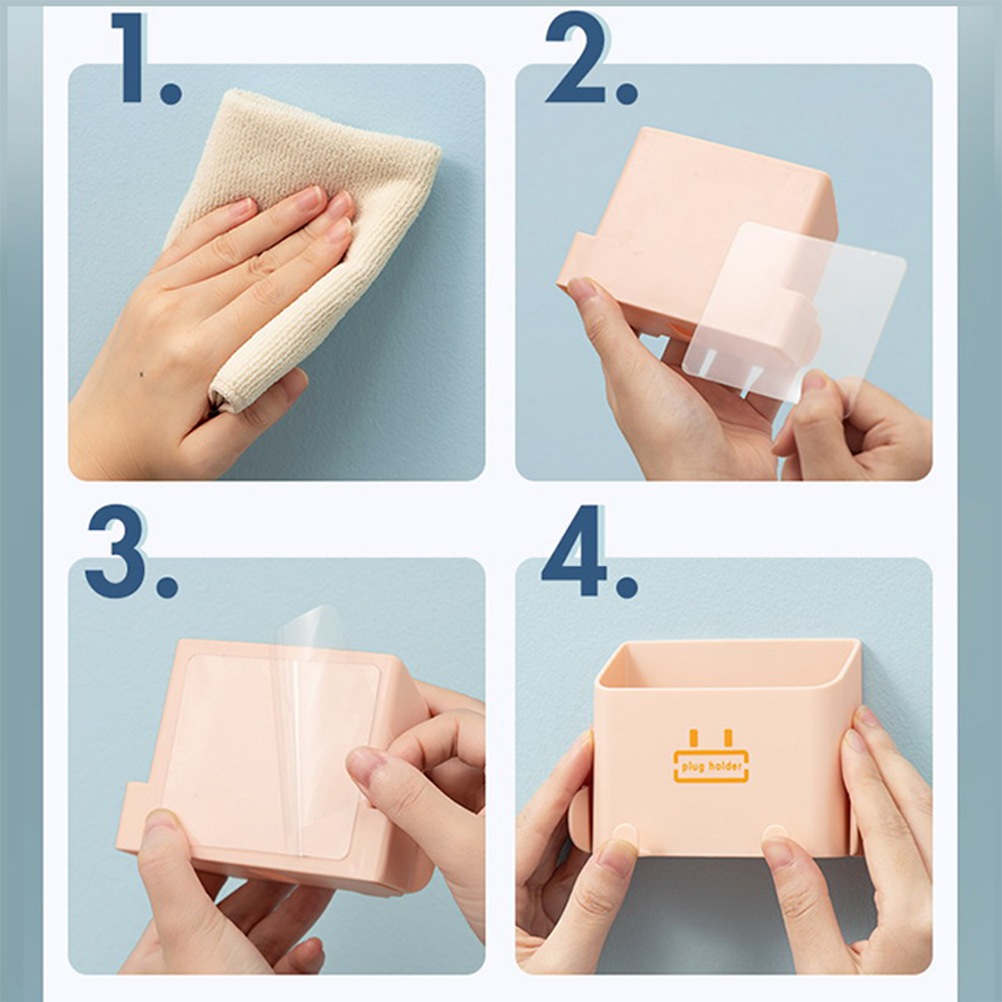 1.

2.

3.

4.

plug holder