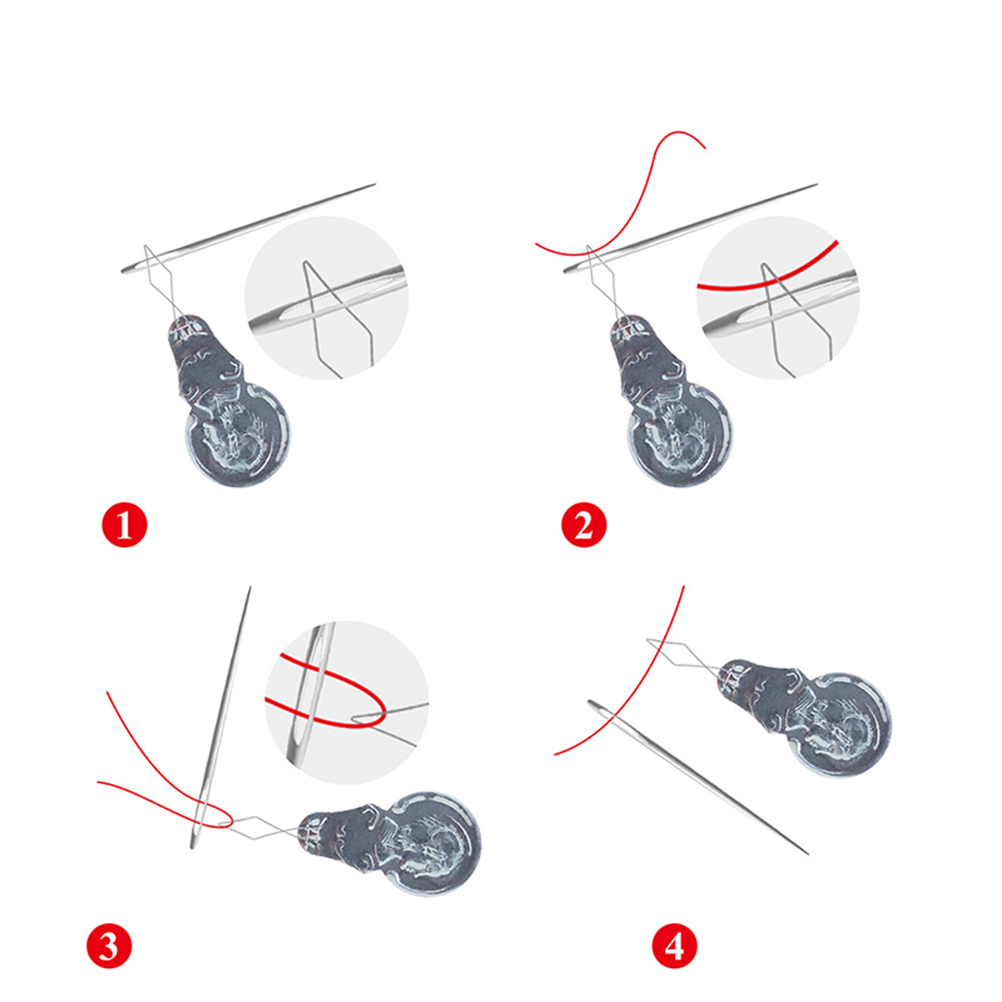 1

2

3

4