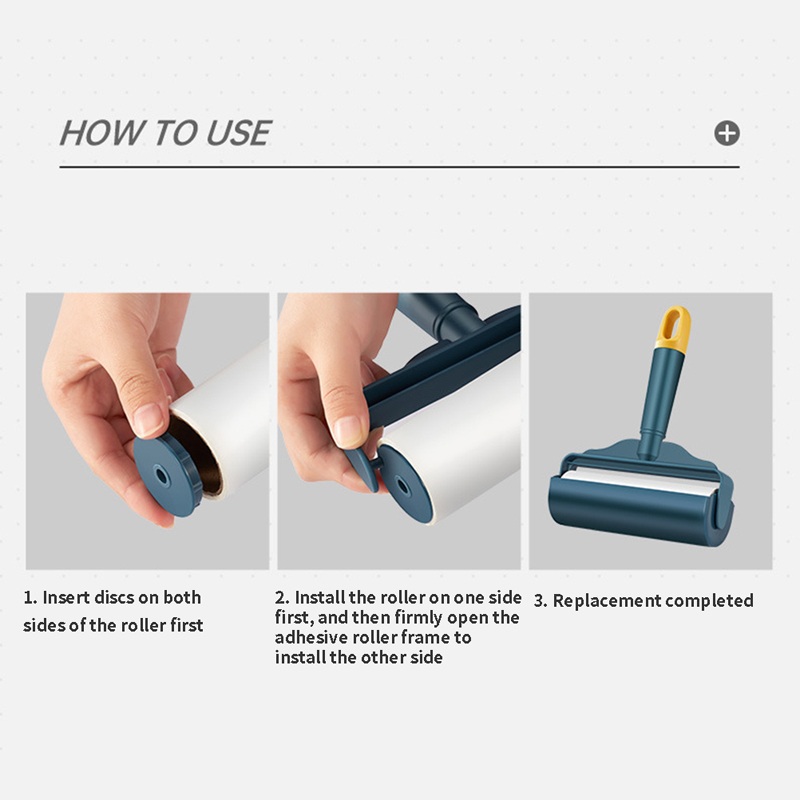 HOW TO USE

1. Insert discs on both sides of the roller first

2. Install the roller on one side first, and then firmly open the adhesive roller frame to install the other side

3. Replacement completed