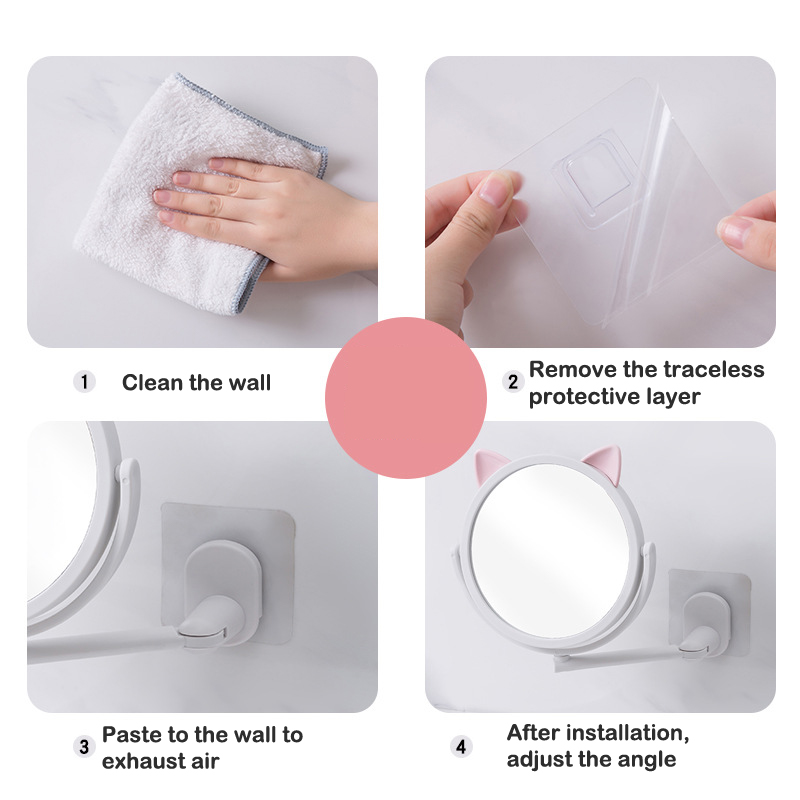 1 Clean the wall

2 Remove the traceless protective layer

3 Paste to the wall to exhaust air

4 After installation, adjust the angle