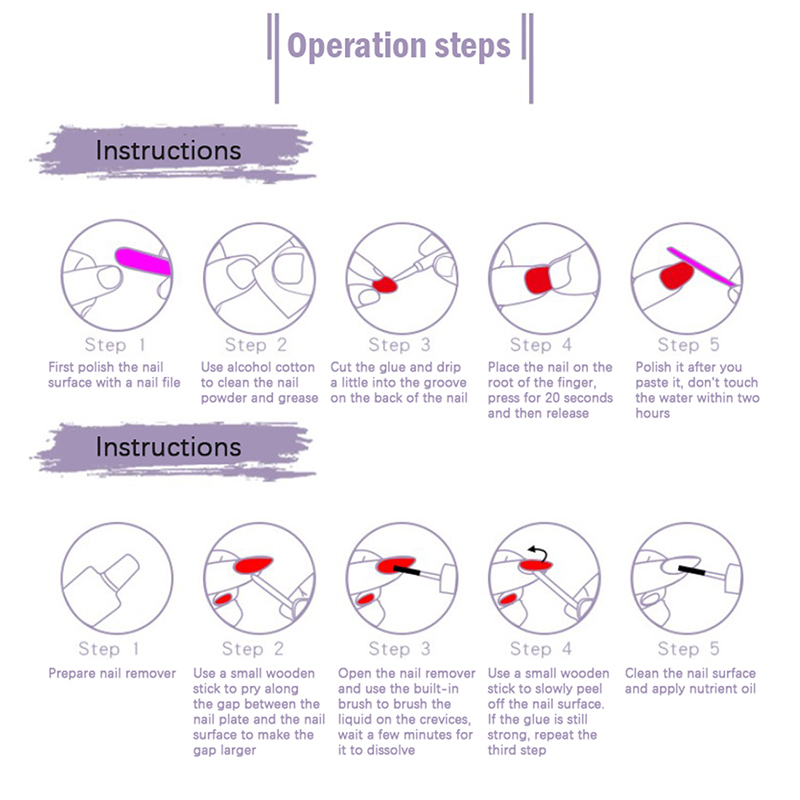 Operation steps

Instructions

Step 1
First polish the nail surface with a nail file

Step 2
Use alcohol cotton to clean the nail powder and grease

Step 3
Cut the glue and drip a little into the groove on the back of the nail

Step 4
Place the nail on the root of the finger, press for 20 seconds and then release

Step 5
Polish it after you paste it, don't touch the water within two hours

Instructions

Step 1
Prepare nail remover

Step 2
Use a small wooden stick to pry along the gap between the nail plate and the nail surface to make the gap larger

Step 3
Open the nail remover and use the built-in brush to brush the liquid on the crevices, wait a few minutes for it to dissolve

Step 4
Use a small wooden stick to slowly peel off the nail surface. If the glue is still strong, repeat the third step

Step 5
Clean the nail surface and apply nutrient oil