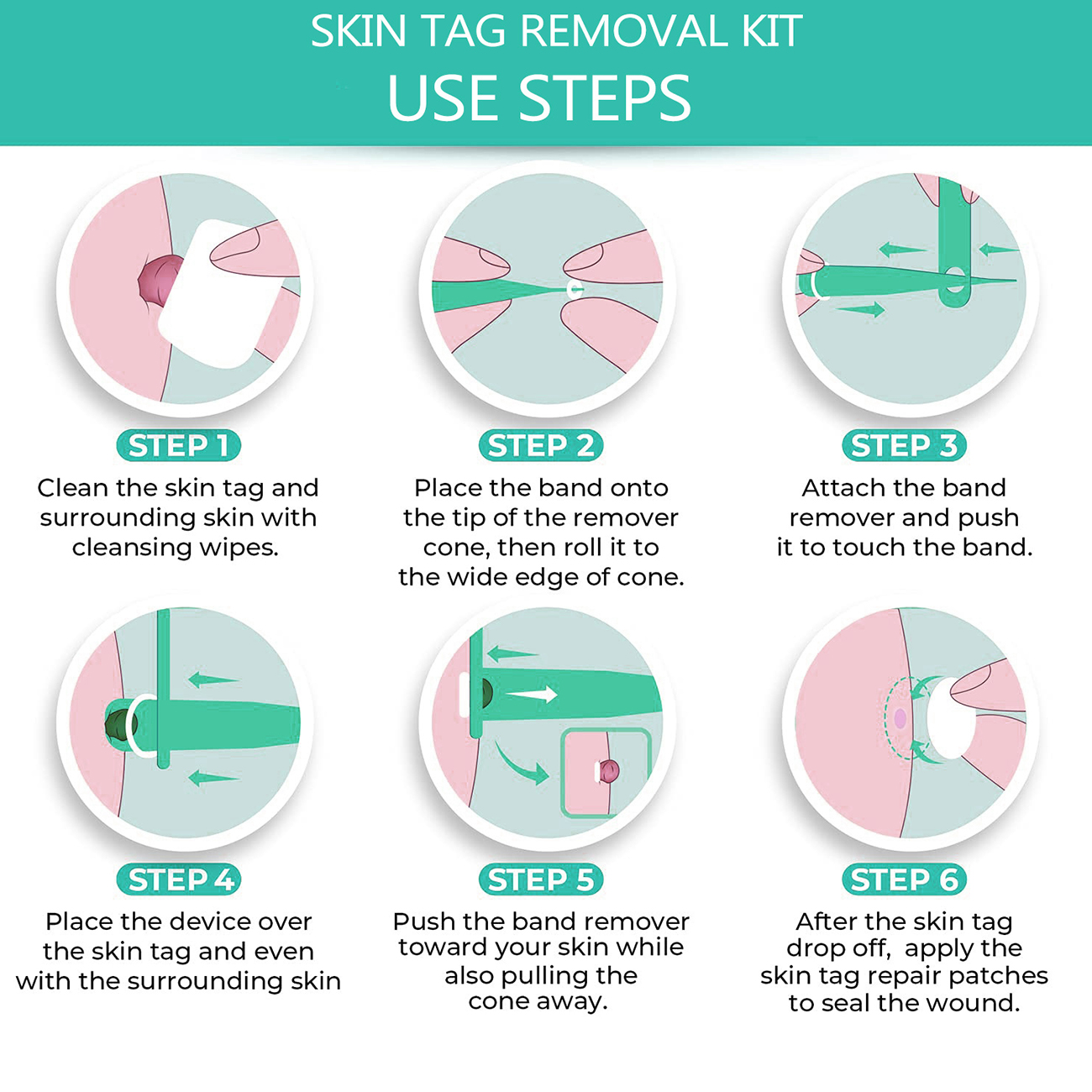 SKIN TAG REMOVAL KIT
USE STEPS

STEP 1
Clean the skin tag and surrounding skin with cleansing wipes.

STEP 2
Place the band onto the tip of the remover cone, then roll it to the wide edge of cone.

STEP 3
Attach the band remover and push it to touch the band.

STEP 4
Place the device over the skin tag and even with the surrounding skin

STEP 5
Push the band remover toward your skin while also pulling the cone away.

STEP 6
After the skin tag drop off, apply the skin tag repair patches to seal the wound.