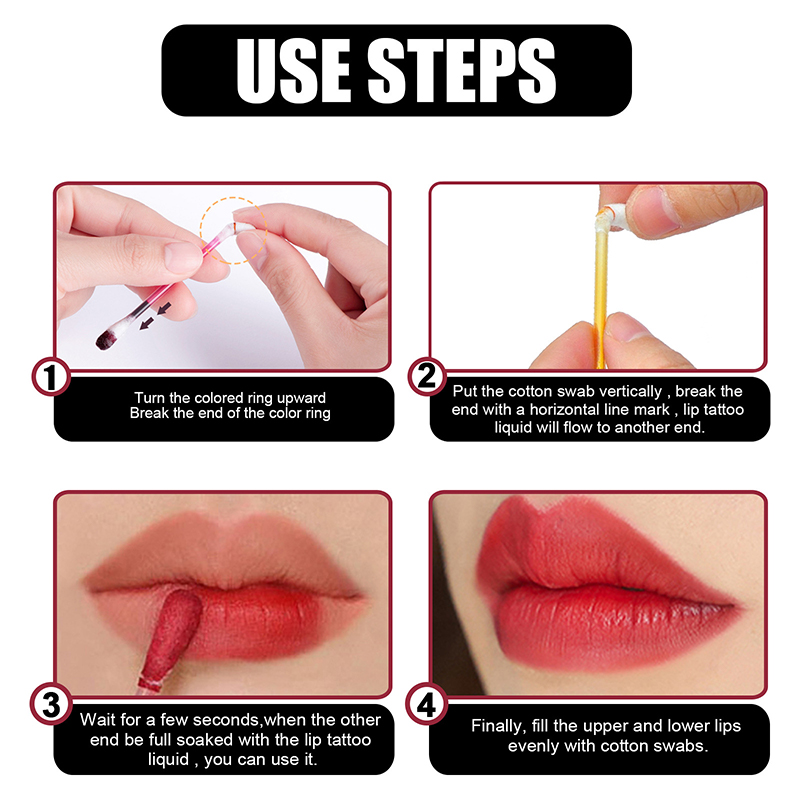 USE STEPS

1
Turn the colored ring upward
Break the end of the color ring

2
Put the cotton swab vertically , break the end with a horizontal line mark , lip tattoo liquid will flow to another end.

3
Wait for a few seconds,when the other end be full soaked with the lip tattoo liquid , you can use it.

4
Finally, fill the upper and lower lips evenly with cotton swabs.