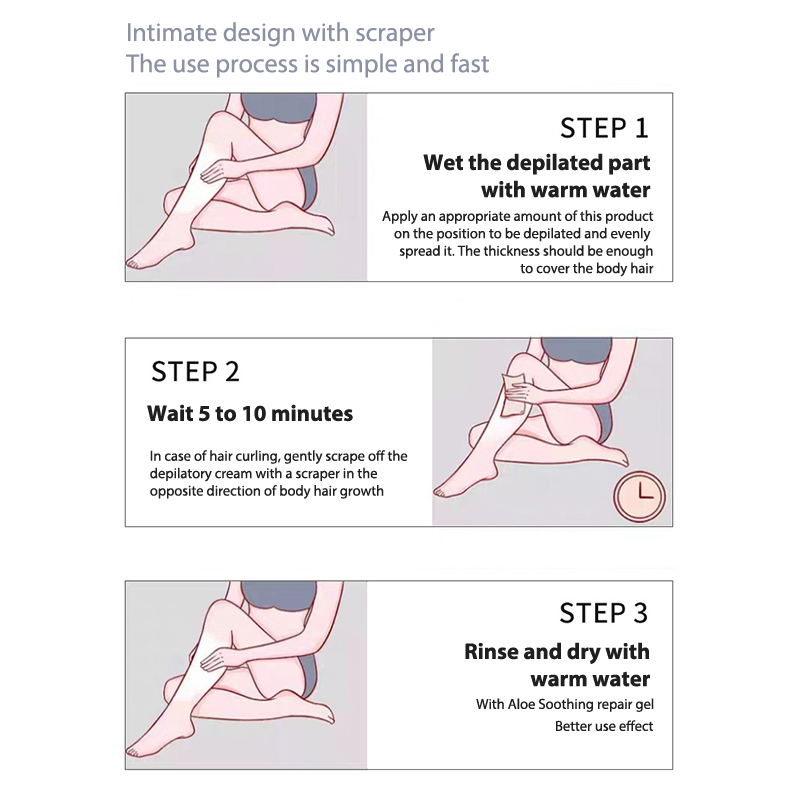 Intimate design with scraper
The use process is simple and fast

STEP 1
Wet the depilated part with warm water
Apply an appropriate amount of this product on the position to be depilated and evenly spread it. The thickness should be enough to cover the body hair

STEP 2
Wait 5 to 10 minutes
In case of hair curling, gently scrape off the depilatory cream with a scraper in the opposite direction of body hair growth

STEP 3
Rinse and dry with warm water
With Aloe Soothing repair gel
Better use effect