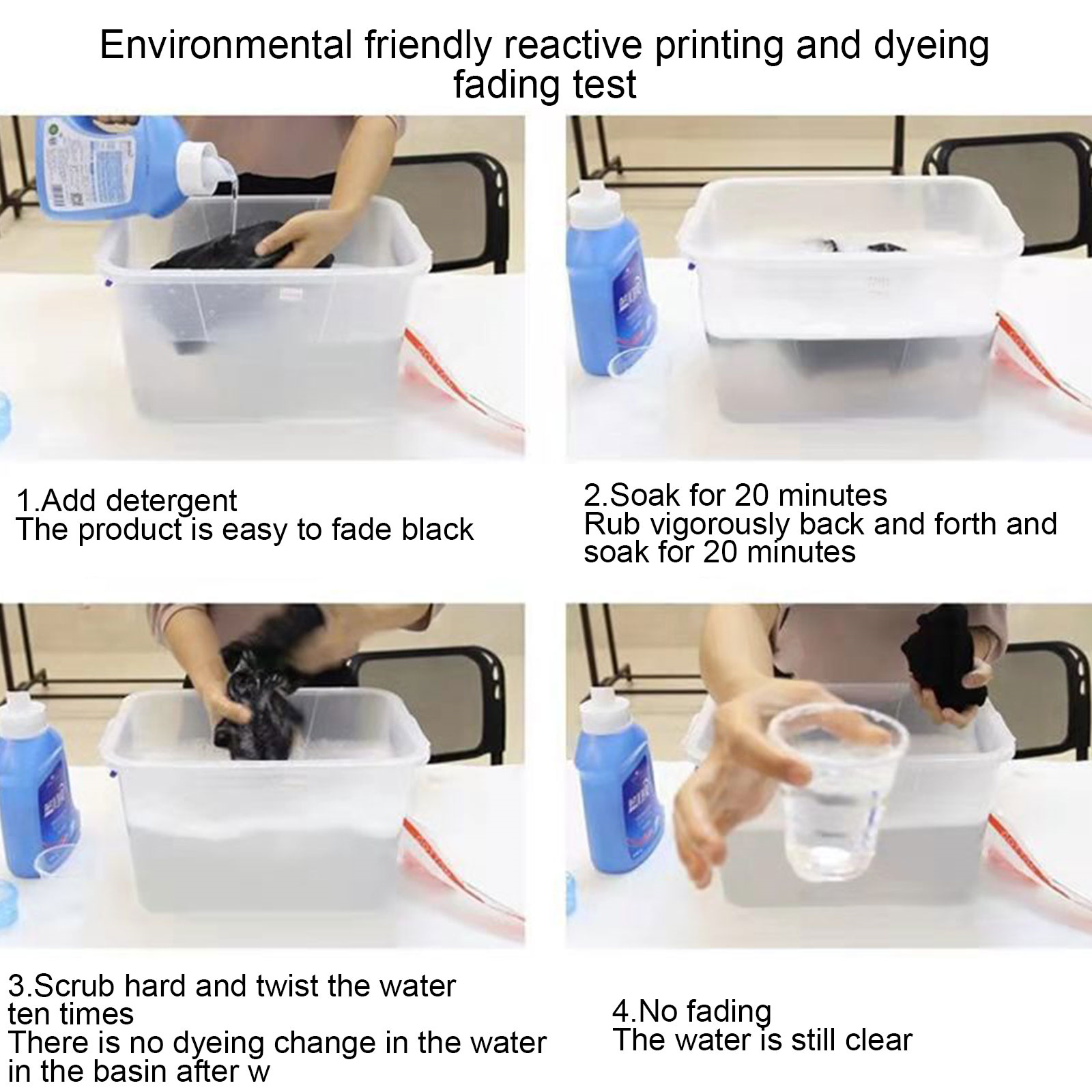 Environmental friendly reactive printing and dyeing fading test

1.Add detergent
The product is easy to fade black

2.Soak for 20 minutes
Rub vigorously back and forth and soak for 20 minutes

3.Scrub hard and twist the water ten times
There is no dyeing change in the water in the basin after w

4.No fading
The water is still clear