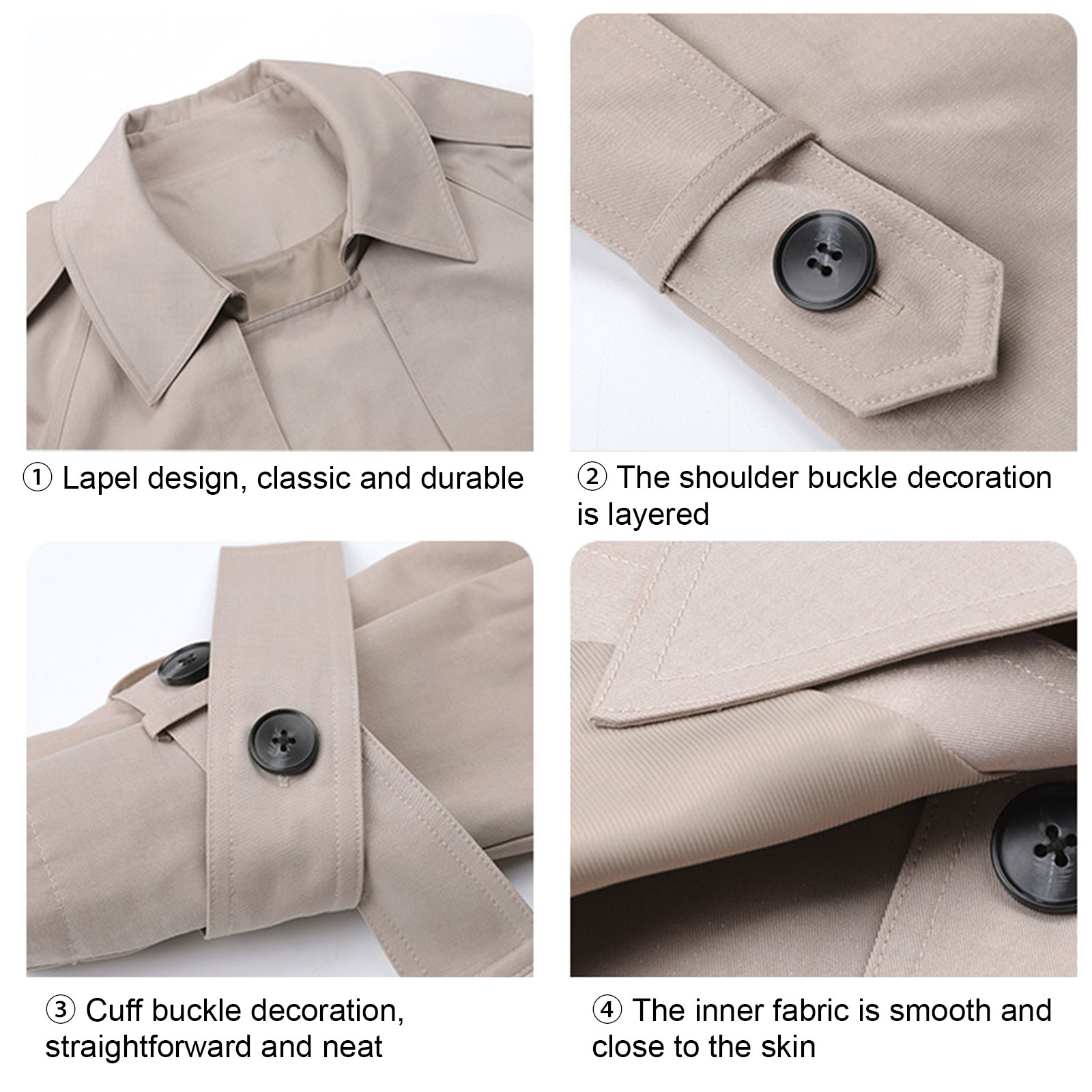 ① Lapel design, classic and durable

② The shoulder buckle decoration is layered

③ Cuff buckle decoration, straightforward and neat

④ The inner fabric is smooth and close to the skin