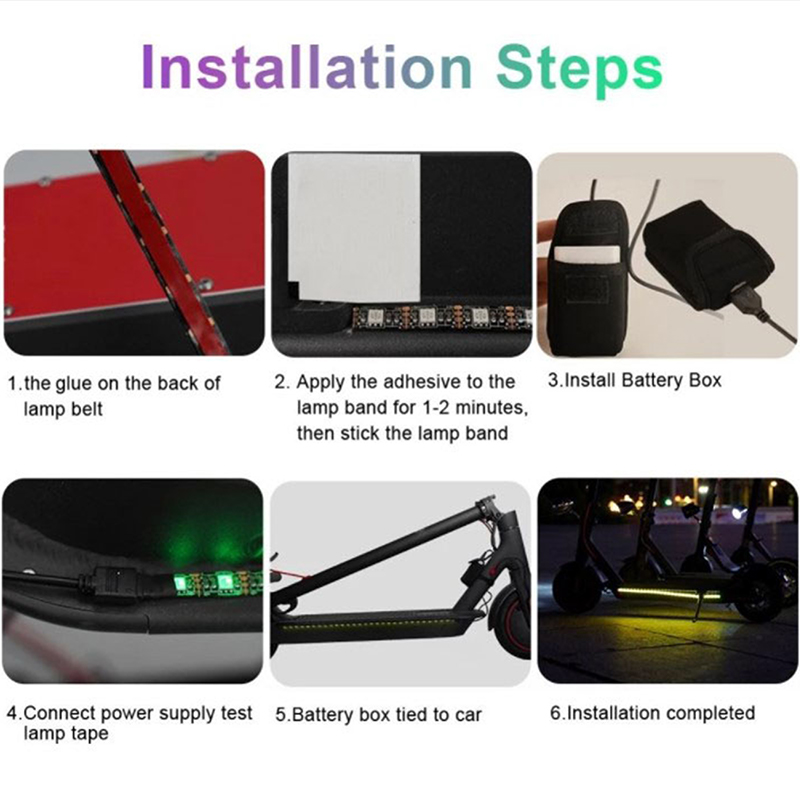 Installation Steps

1.the glue on the back of lamp belt

2. Apply the adhesive to the lamp band for 1-2 minutes, then stick the lamp band

3.Install Battery Box

4.Connect power supply test lamp tape

5.Battery box tied to car

6.Installation completed