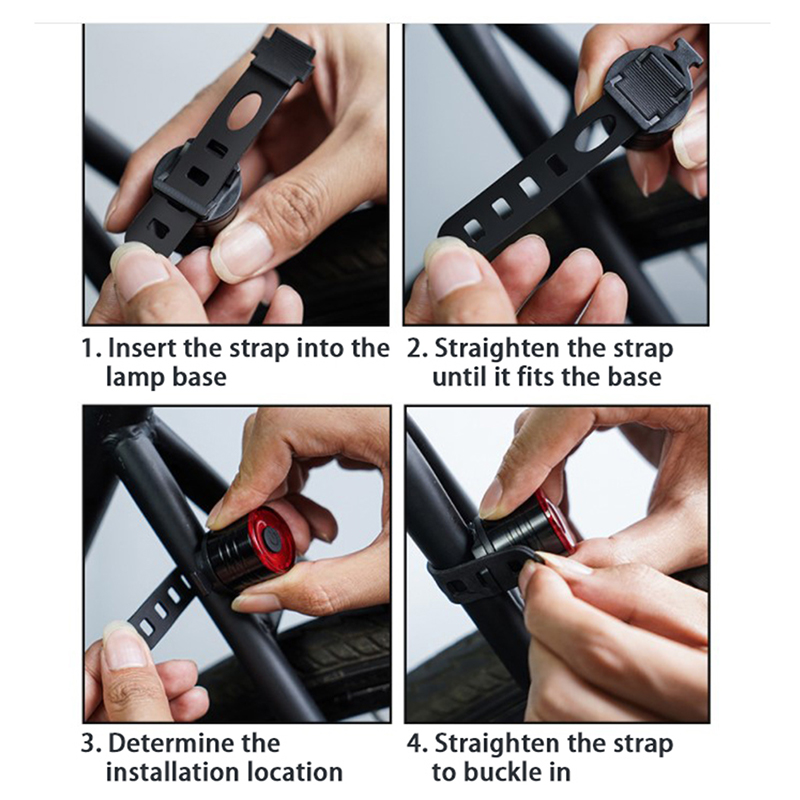 1. Insert the strap into the lamp base

2. Straighten the strap until it fits the base

3. Determine the installation location

4. Straighten the strap to buckle in