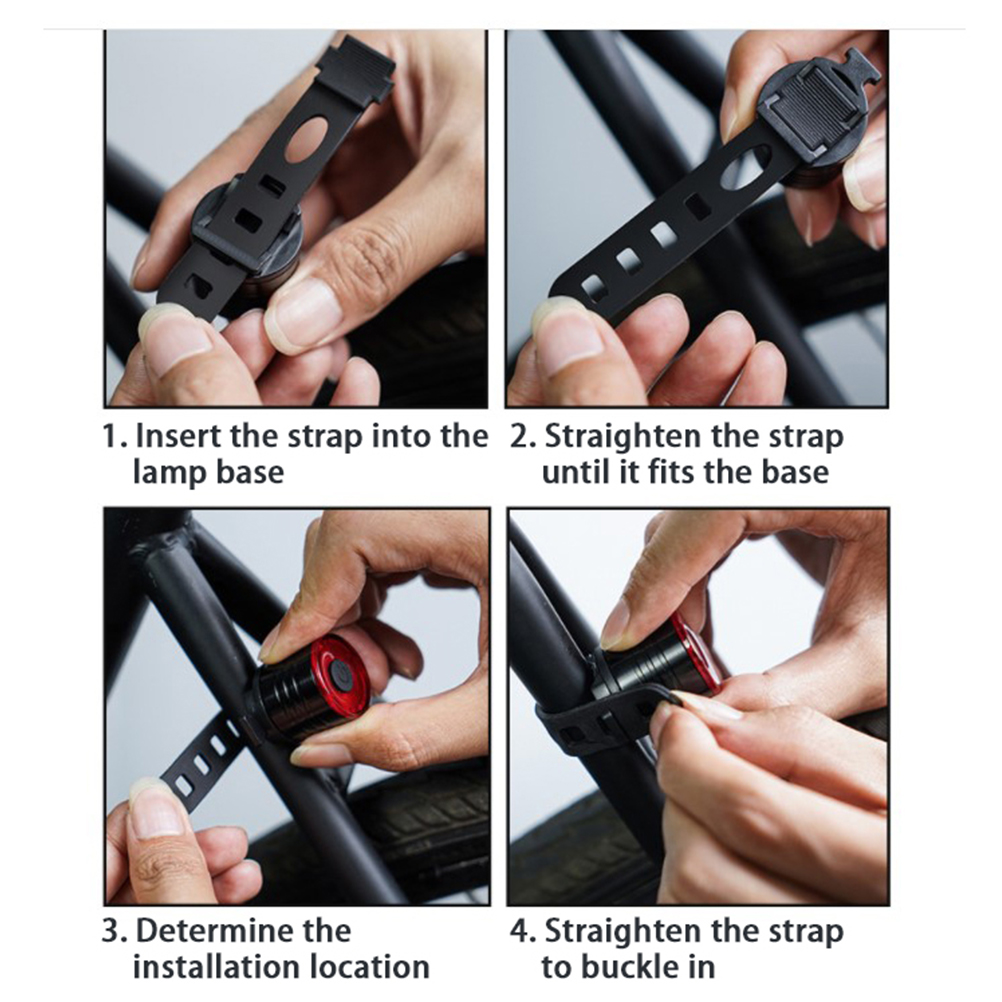 1. Insert the strap into the lamp base

2. Straighten the strap until it fits the base

3. Determine the installation location

4. Straighten the strap to buckle in