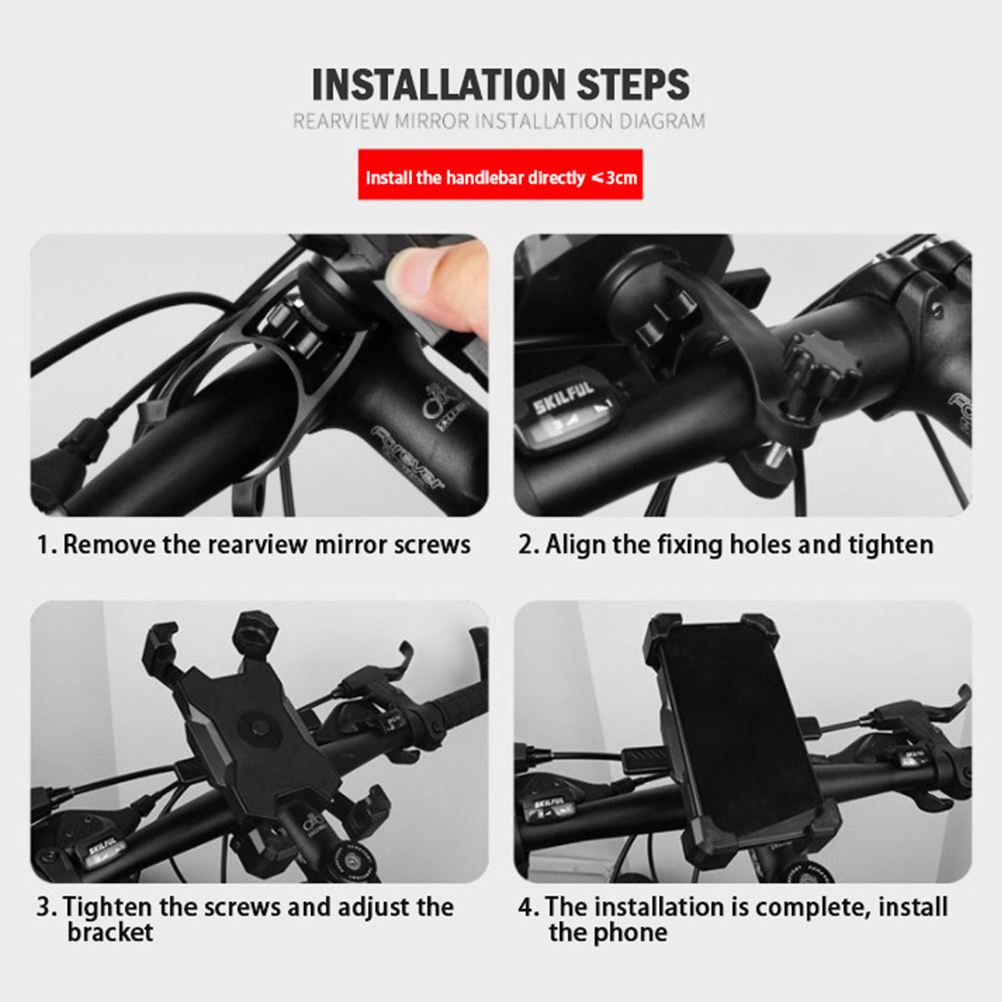 INSTALLATION STEPS

REARVIEW MIRROR INSTALLATION DIAGRAM

Install the handlebar directly ＜3cm

Forever

SKILFUL

1. Remove the rearview mirror screws

2. Align the fixing holes and tighten

SKILFUL

SKILFUL

3. Tighten the screws and adjust the bracket

4. The installation is complete, install the phone