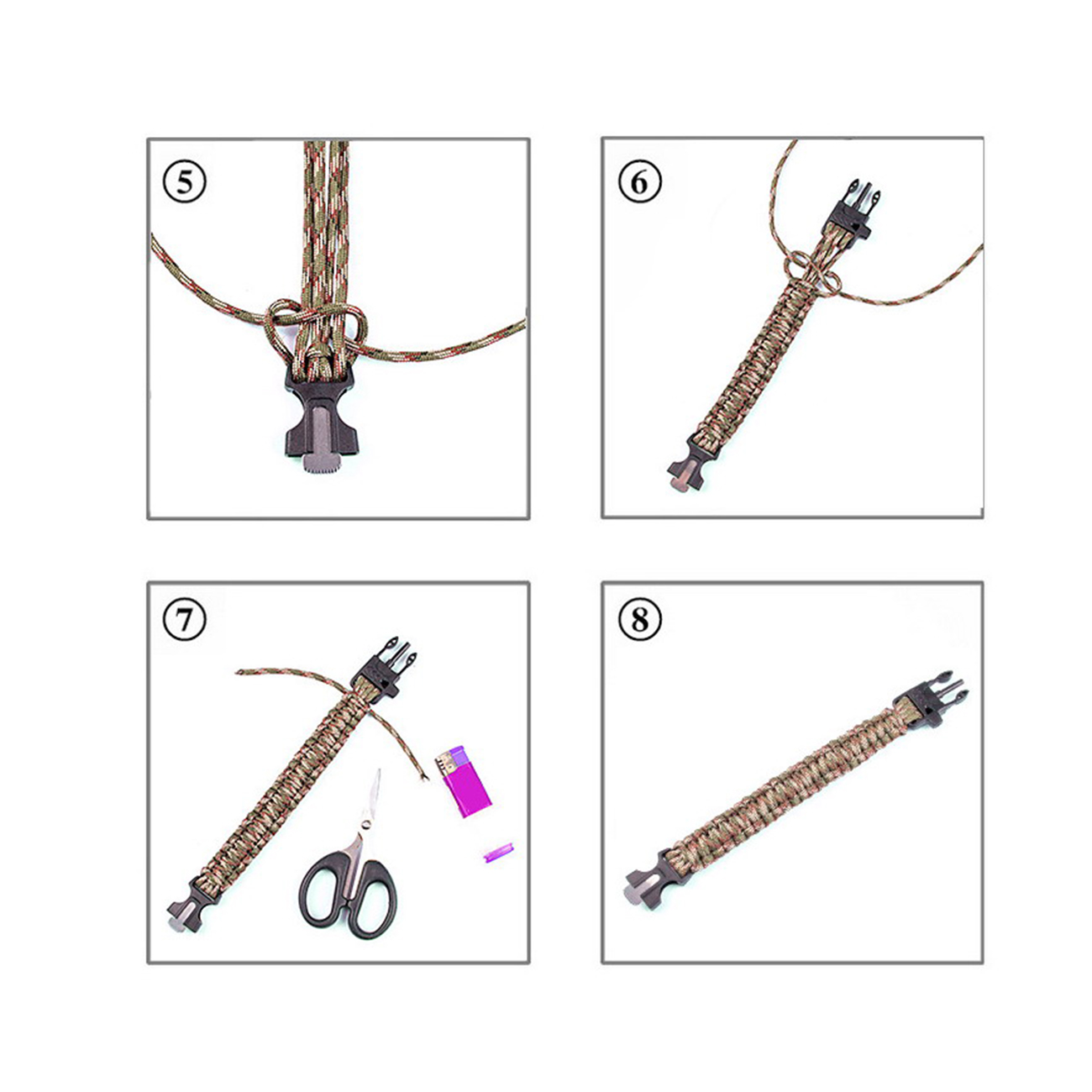 ⑤

⑥

⑦

⑧