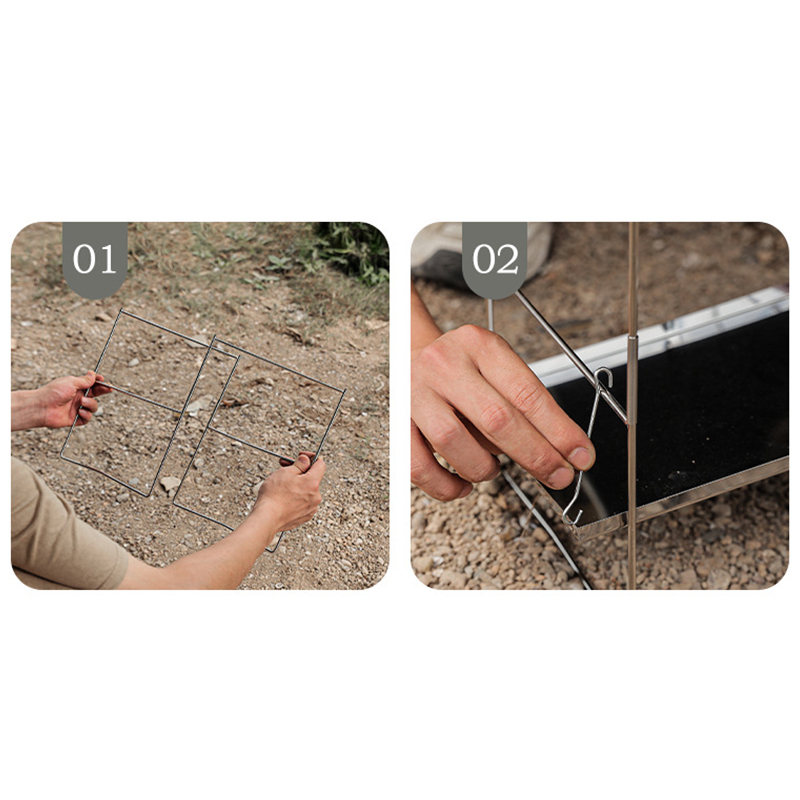 01

02