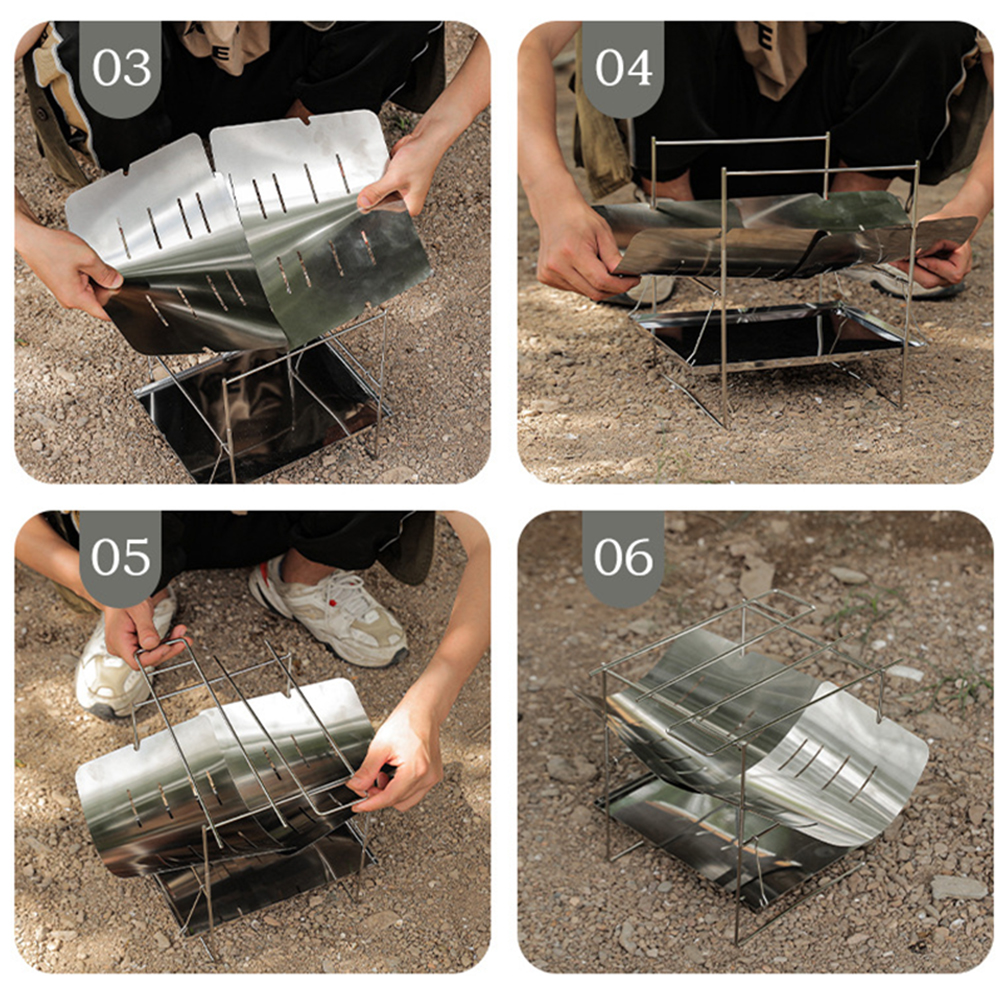 03

04

05

06