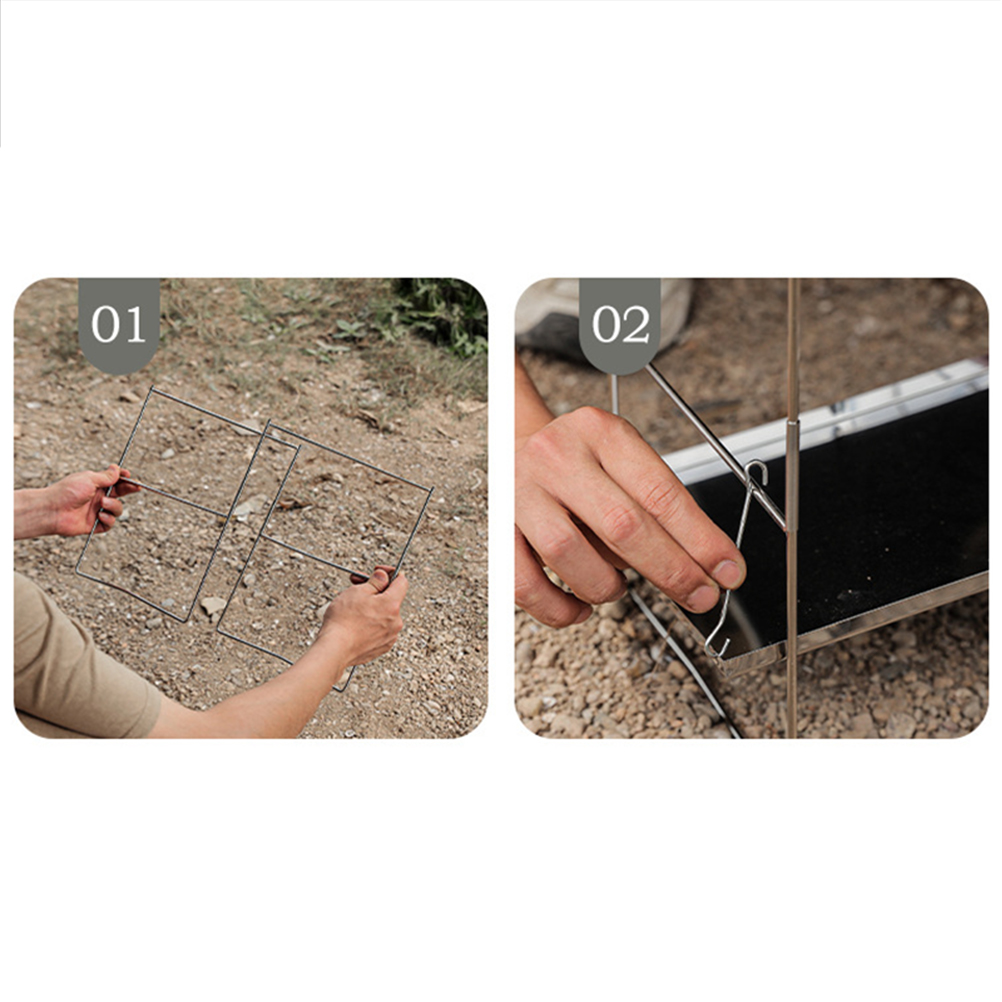 01

02