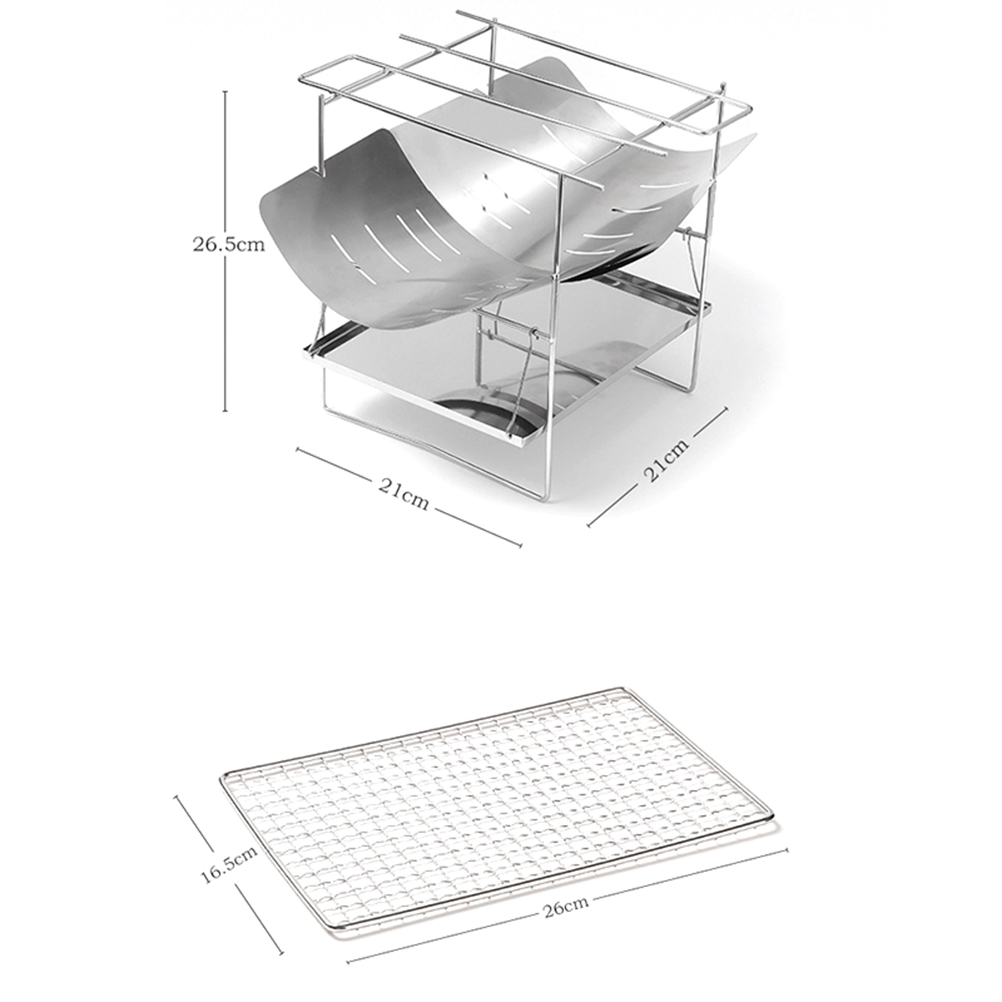 26.5cm

21cm

21cm

16.5cm

26cm