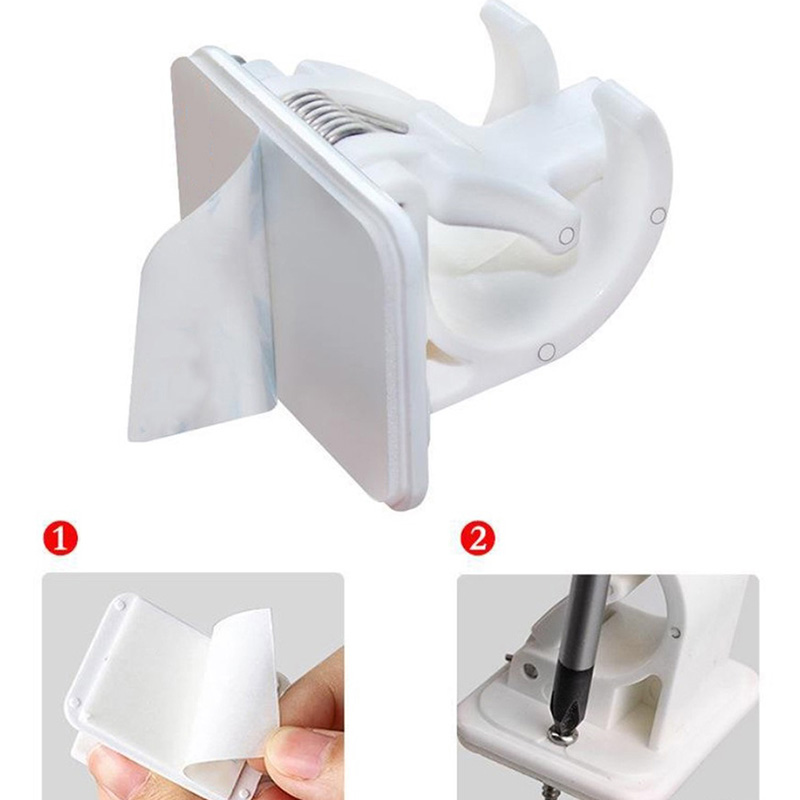 1

2