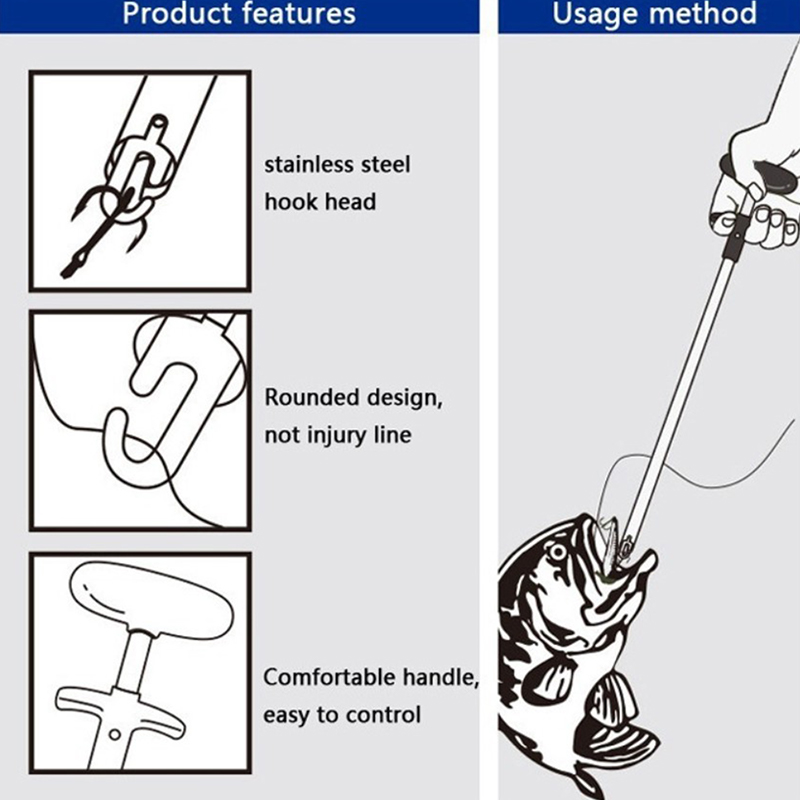 Product features

stainless steel hook head

Rounded design, not injury line

Comfortable handle, easy to control

Usage method