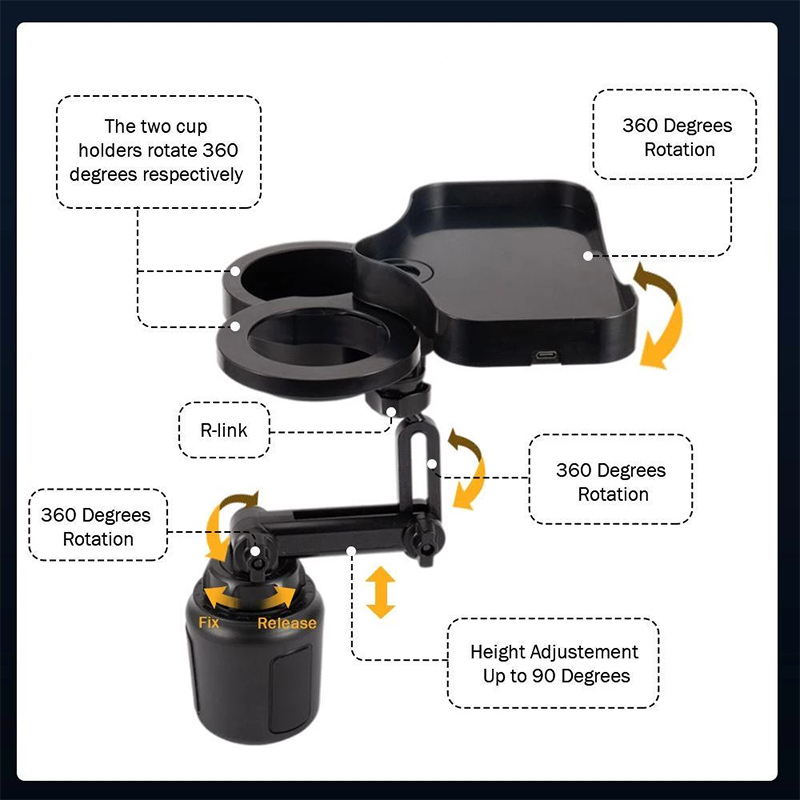 The two cup holders rotate 360 degrees respectively

360 Degrees Rotation

R-link

360 Degrees Rotation

360 Degrees Rotation

Fix

Release

Height Adjustement Up to 90 Degrees