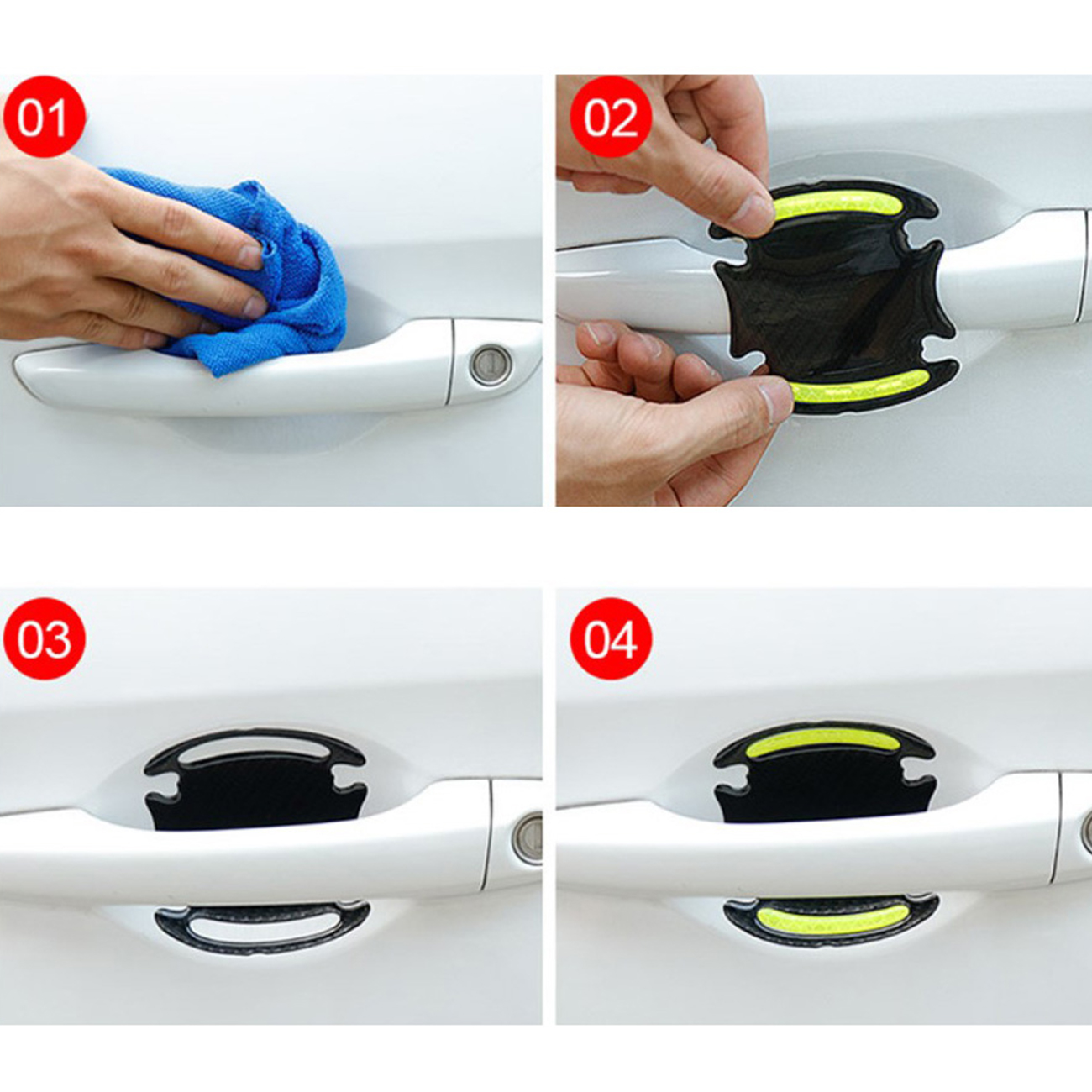 01

02

03

04