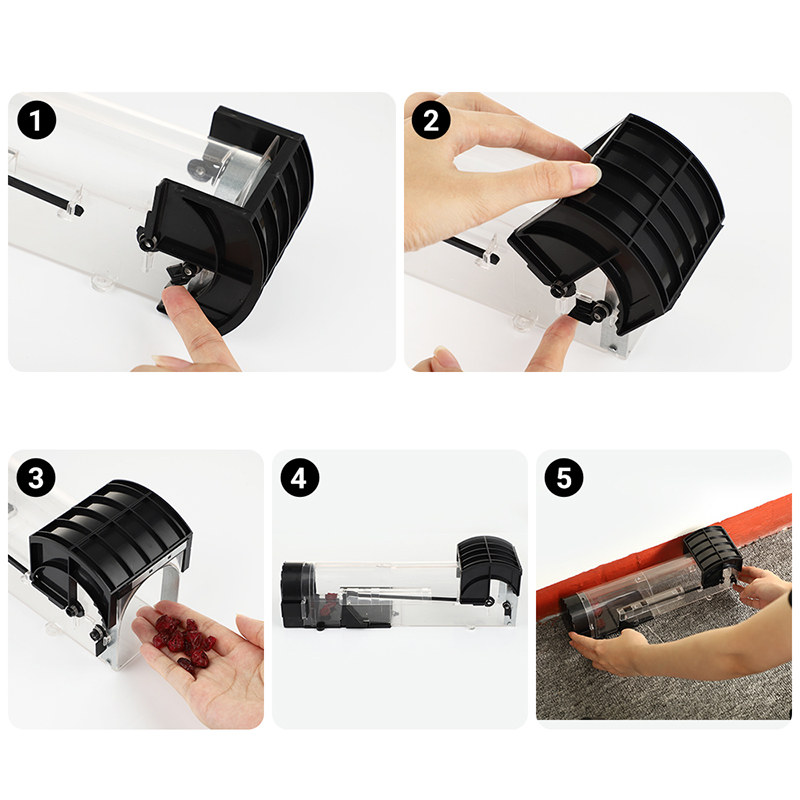 1

2

3

4

5