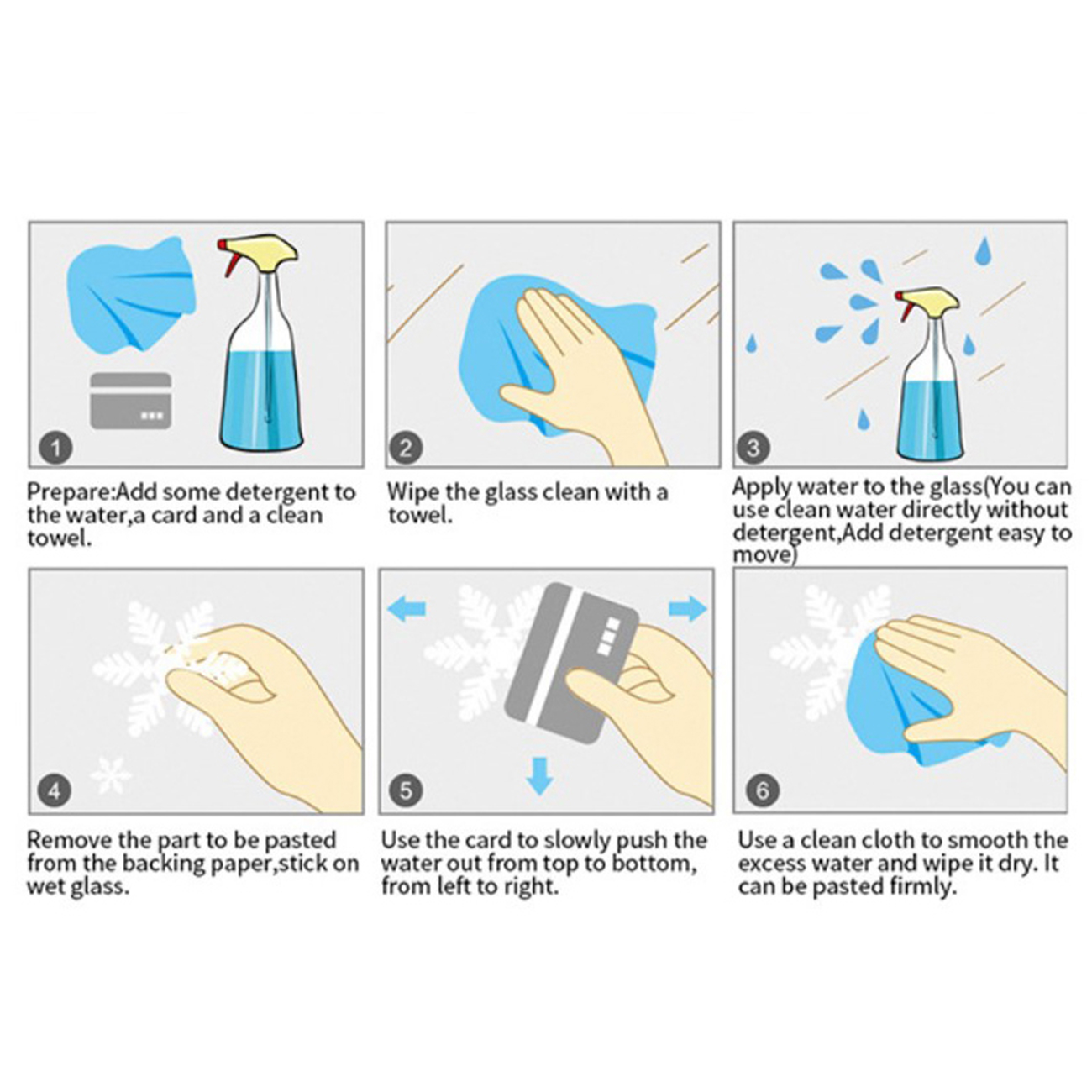 1

Prepare:Add some detergent to the water,a card and a clean towel.

2

Wipe the glass clean with a towel.

3

Apply water to the glass(You can use clean water directly without detergent,Add detergent easy to move)

4

Remove the part to be pasted from the backing paper,stick on wet glass.

5

Use the card to slowly push the water out from top to bottom, from left to right.

6

Use a clean cloth to smooth the excess water and wipe it dry. It can be pasted firmly.