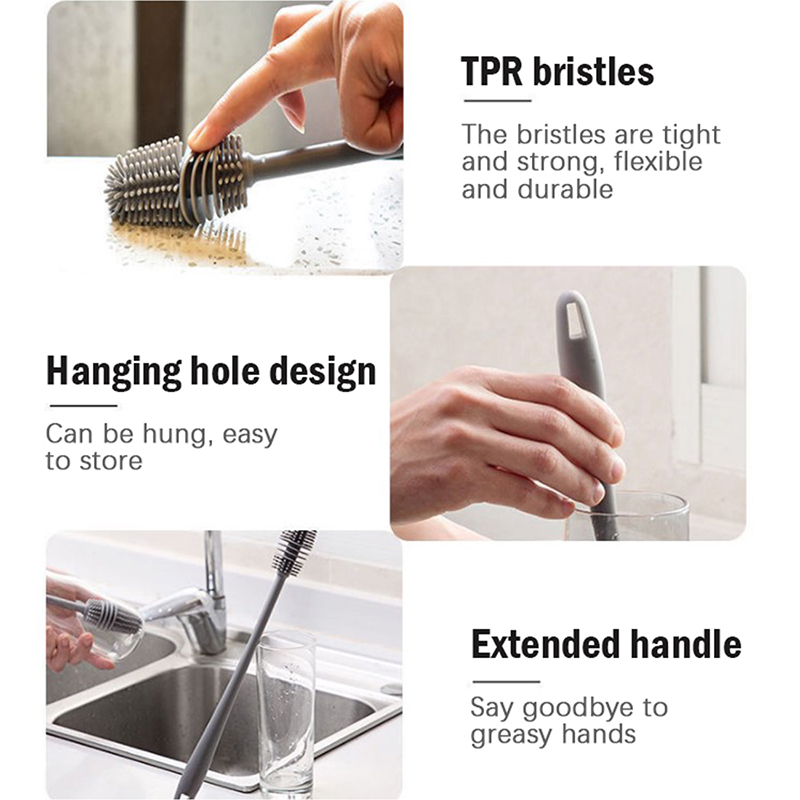 TPR bristles

The bristles are tight and strong, flexible and durable

Hanging hole design

Can be hung, easy to store

Extended handle

Say goodbye to greasy hands