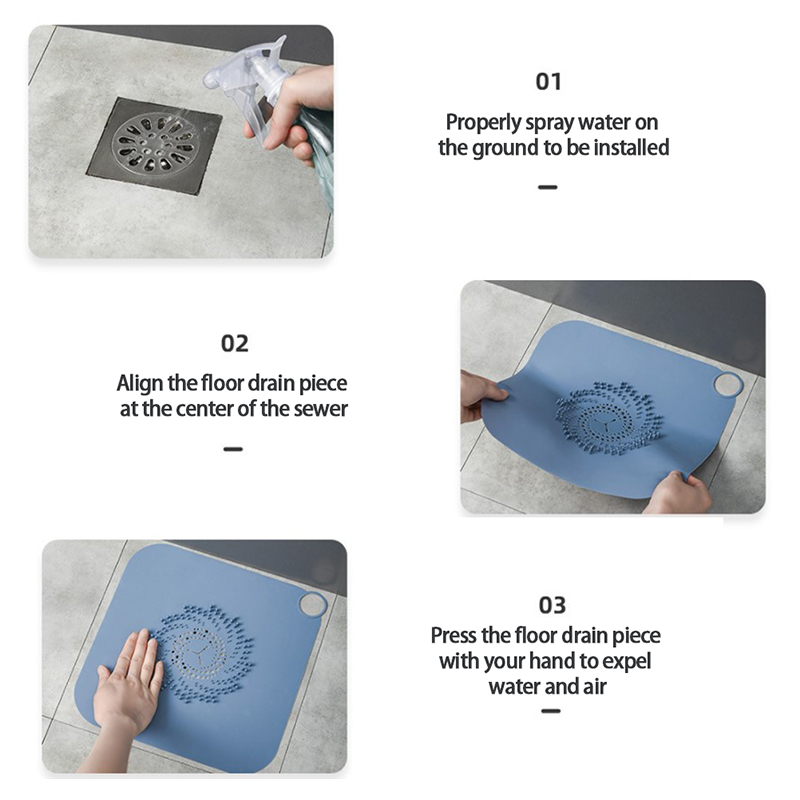 01

Properly spray water on the ground to be installed

—

02

Align the floor drain piece at the center of the sewer

—

03

Press the floor drain piece with your hand to expel water and air

—